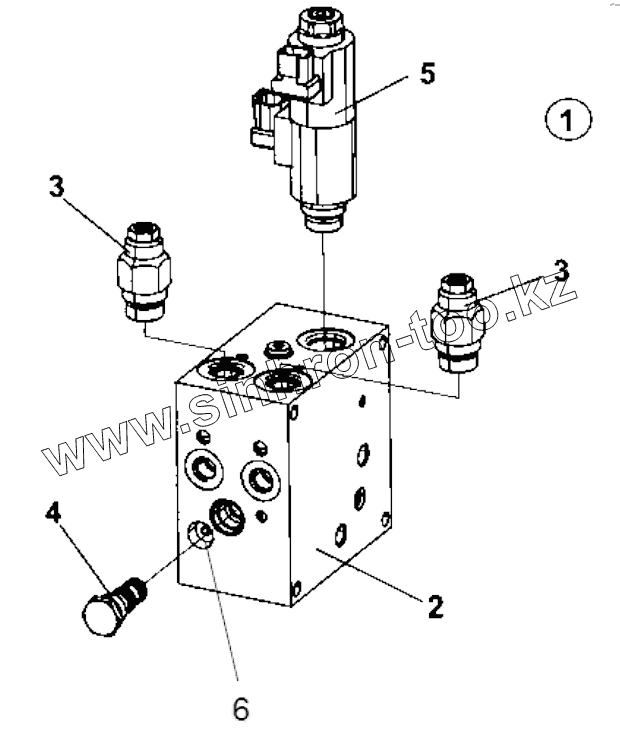 5
1
3
3
www.sinhron-too.kz
4
2
6