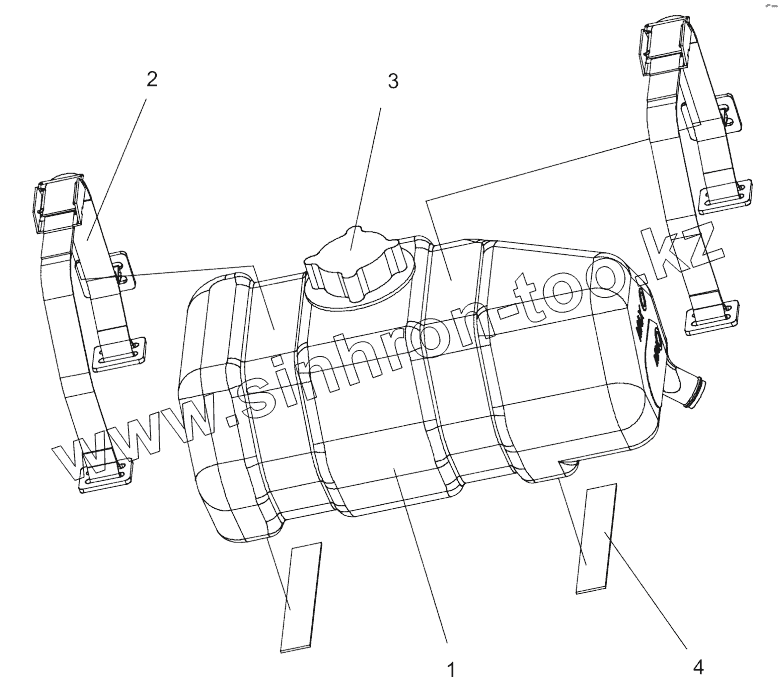 2
3
www.sinhron-too.kz
1
4