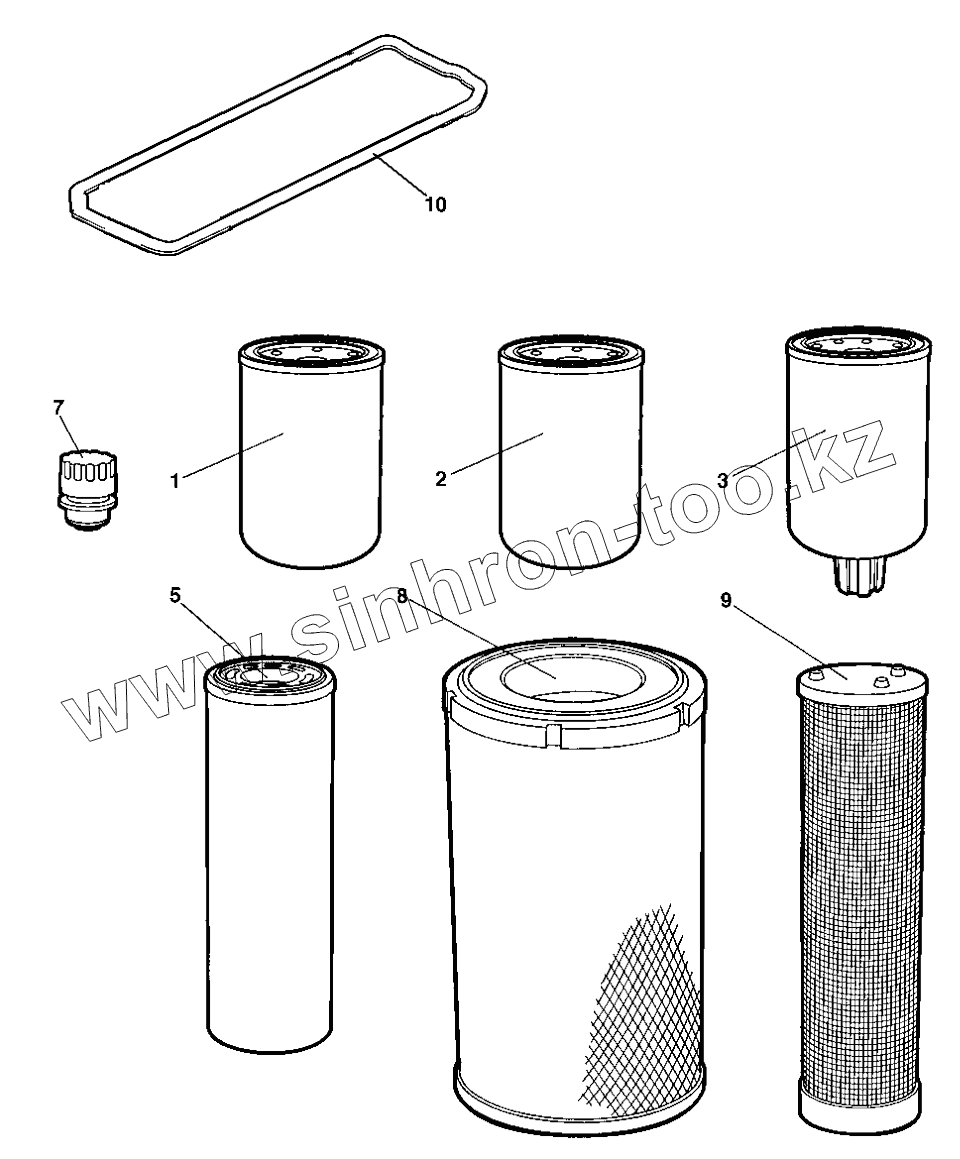 10

7

1

2

3

5

8

9

www.sinhron-too.kz