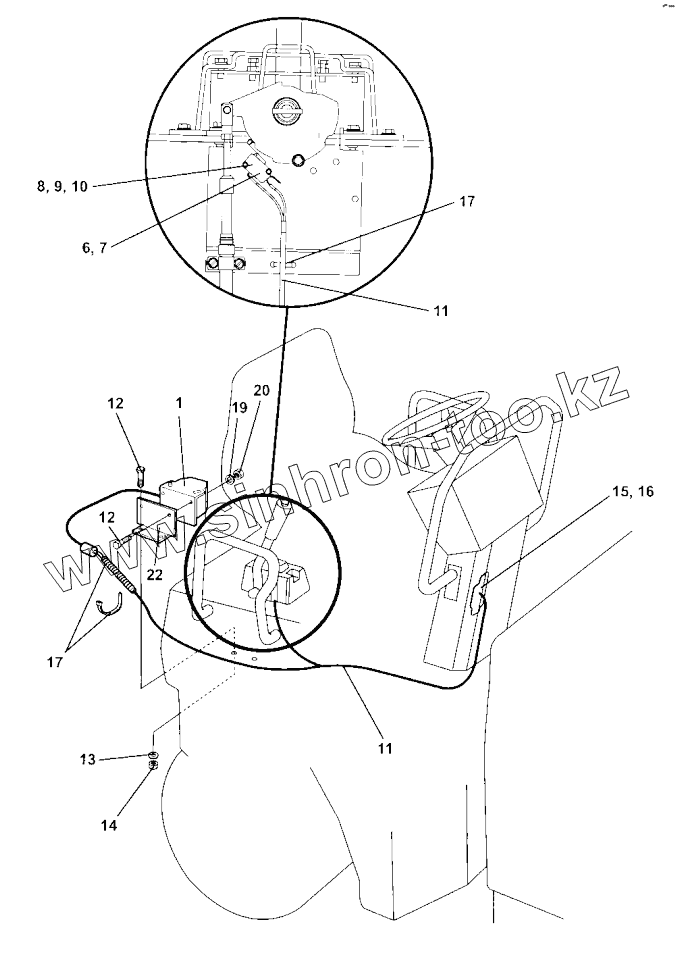 8, 9, 10
6, 7
17
11
12
1
19
20
www.sinhron-too.kz
15, 16
12
22
17
11
13
14