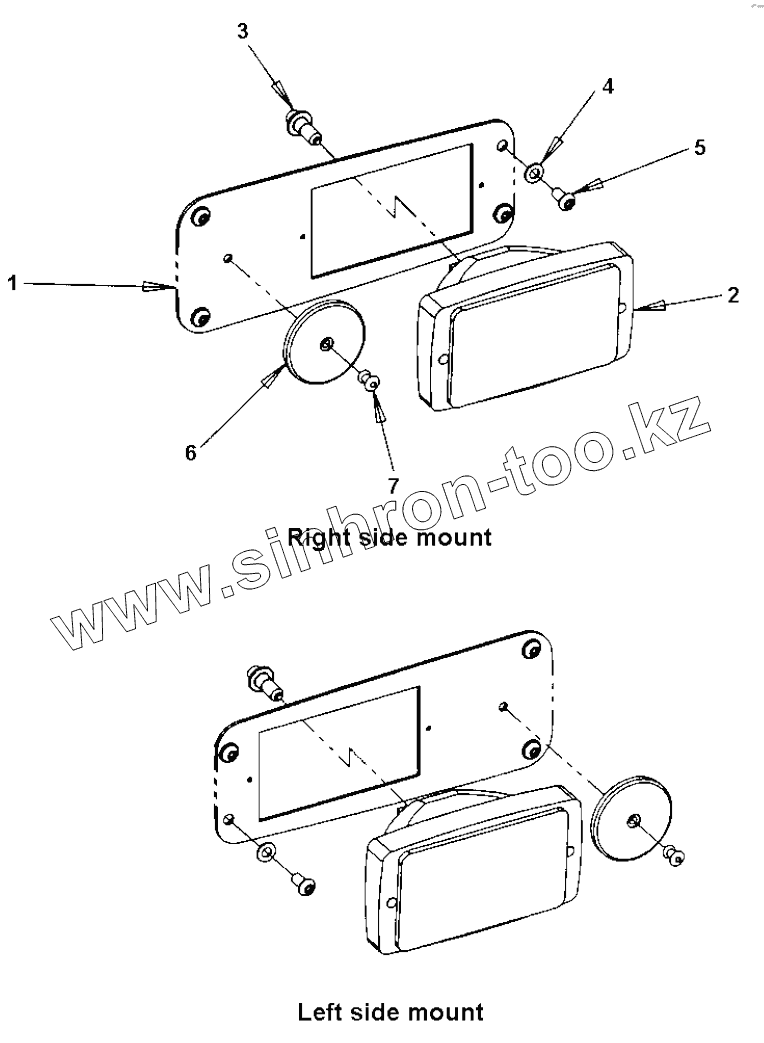 3

4

5

1

2

6

7

Right side mount

www.sinhron-too.kz

Left side mount