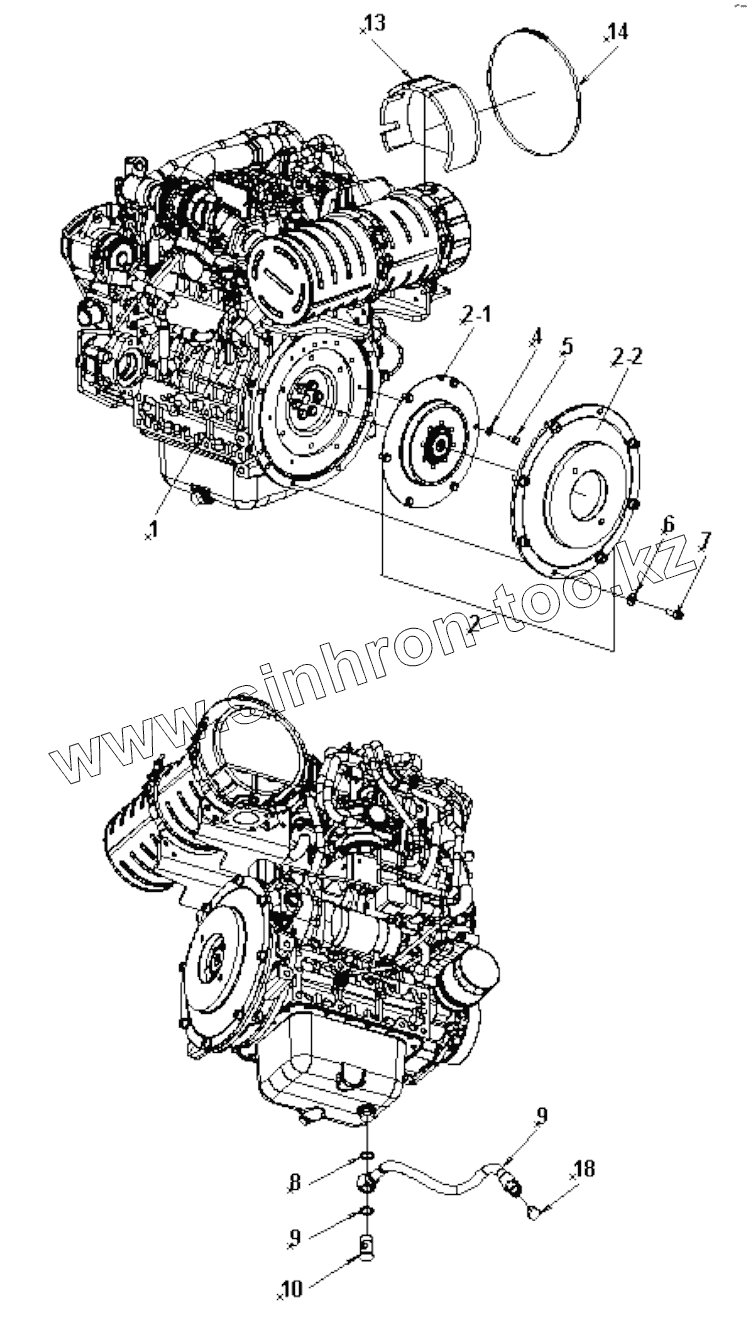 13
14
2-1
4
5
2-2
1
6
7
2
www.sinhron-too.kz
9
8
18
9
10