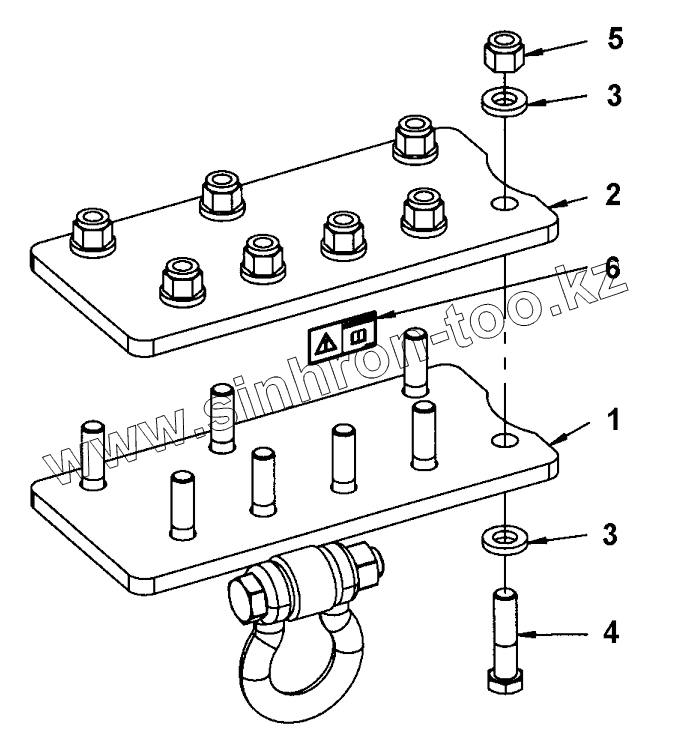 5
3
2
6
www.sinhron-too.kz
1
3
4