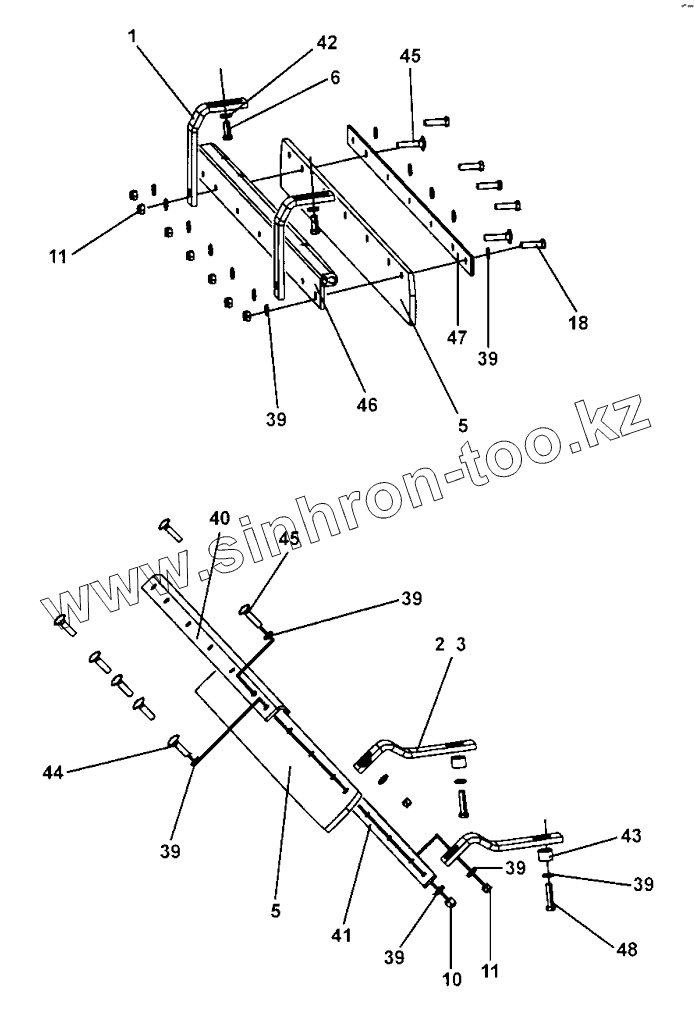 1
42
6
45
11
18
47
39
39
46
5
www.sinhron-too.kz
40
45
39
2 3
44
39
5
41
43
39
39
39
10
11
48