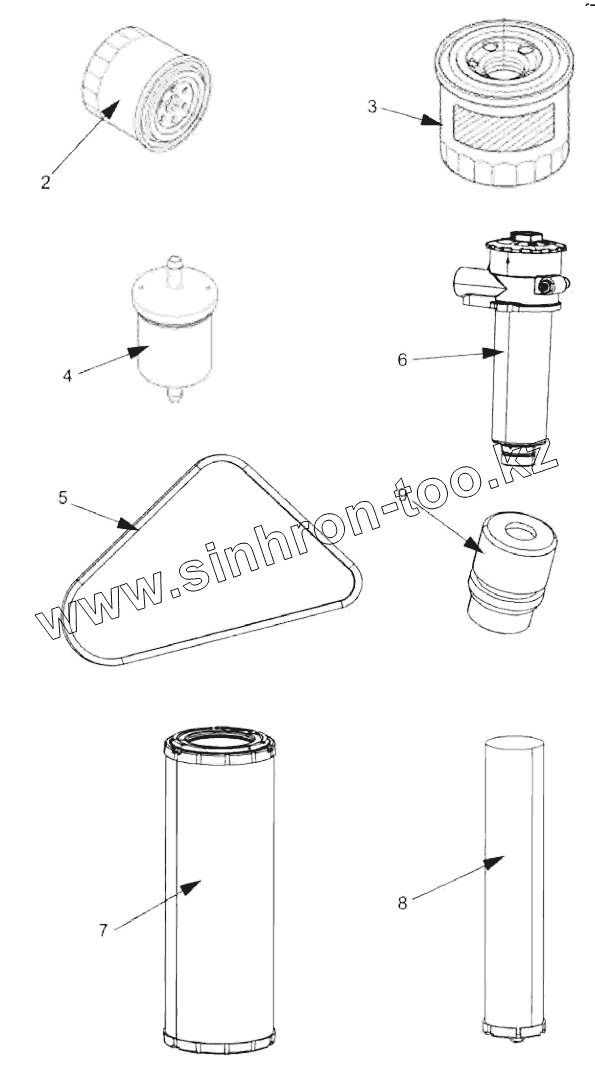 2
3
4
6
5
9
www.sinhron-too.kz
7
8