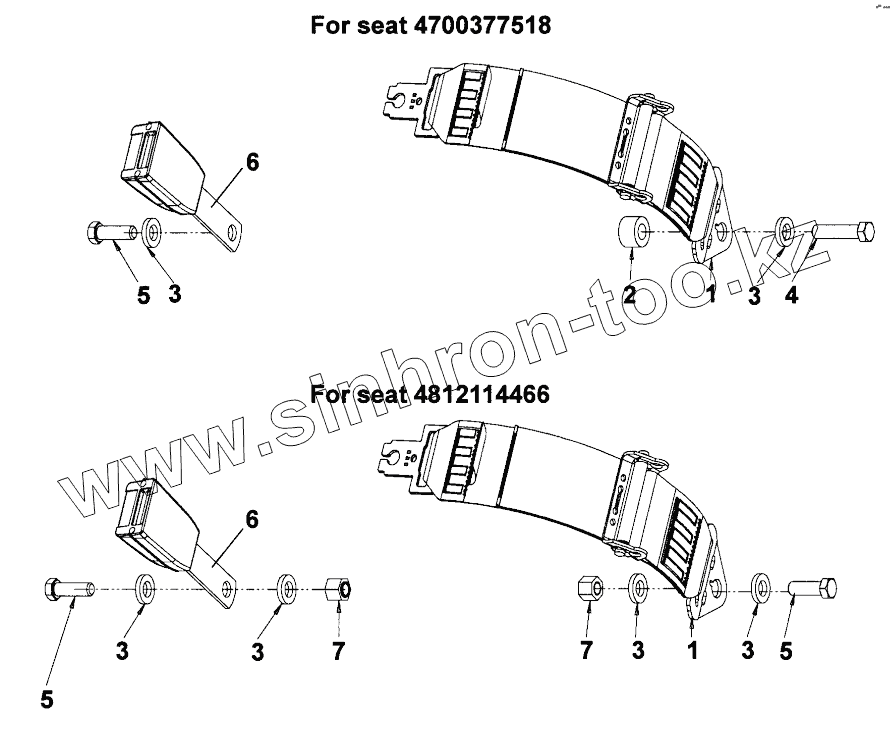 For seat 4700377518

6

5 3

2 1 3 4

www.sinhron-too.kz

For seat 4812114466

6

3 3 7

5

7 3 1 3 5