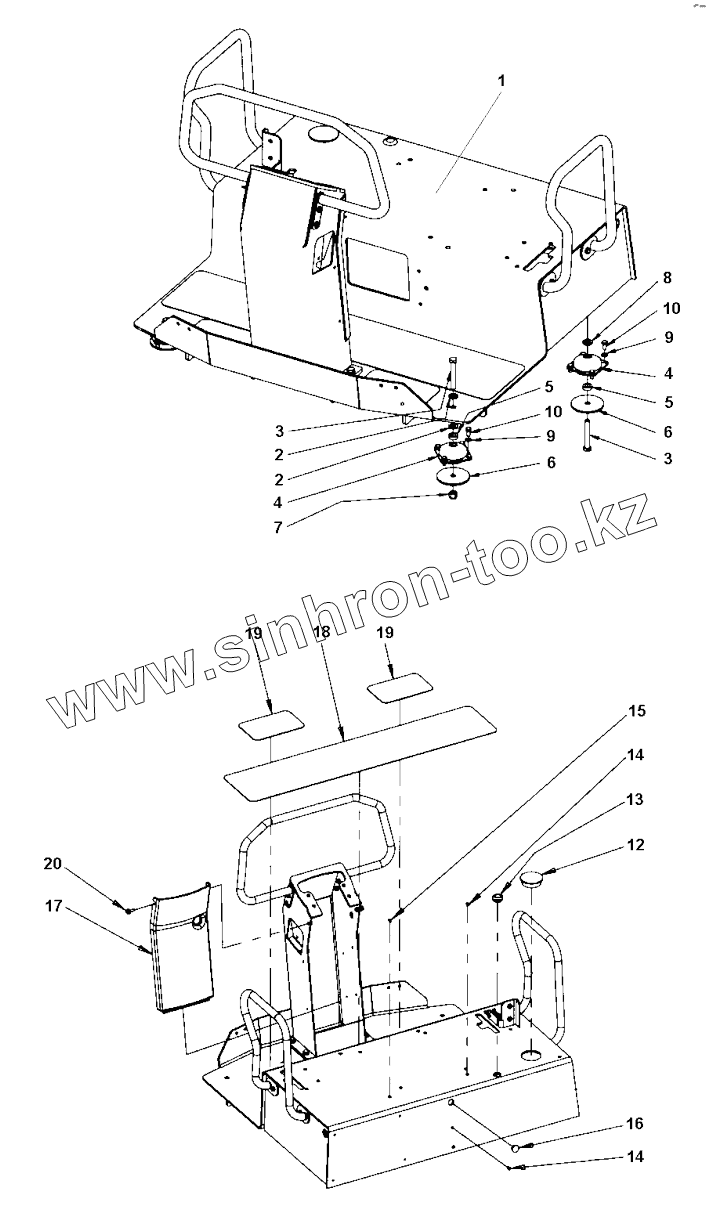 1

8
10
9
4
5
6
3

5
10
9
6

3
2
2
4
7

www.sinhron-too.kz

19
18
19

15
14
13
12

20
17

16
14