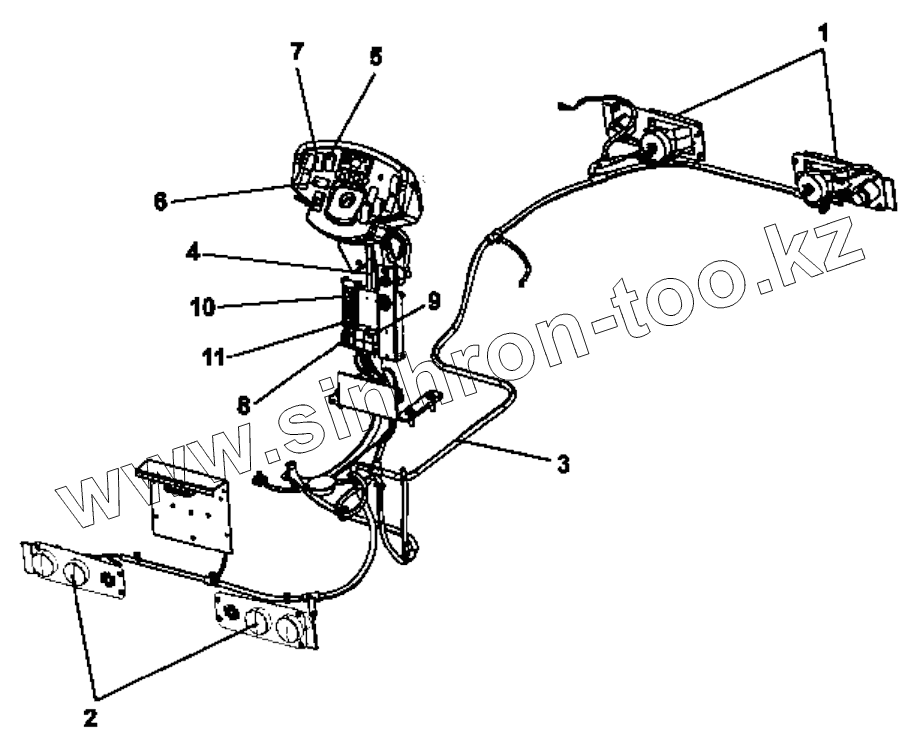 7
5
1
6
4
10
9
11
8
3
2
www.sinhron-too.kz