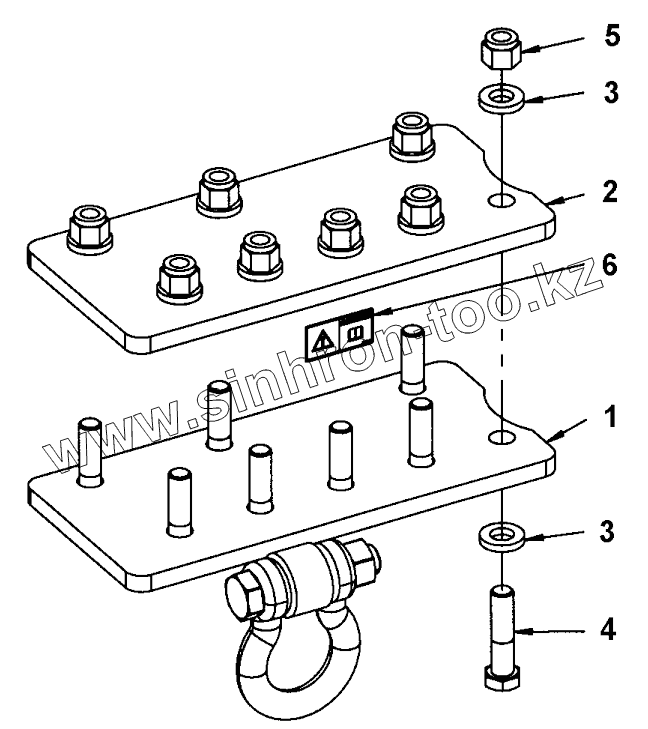 5
3
2
6
www.sinhron-too.kz
1
3
4