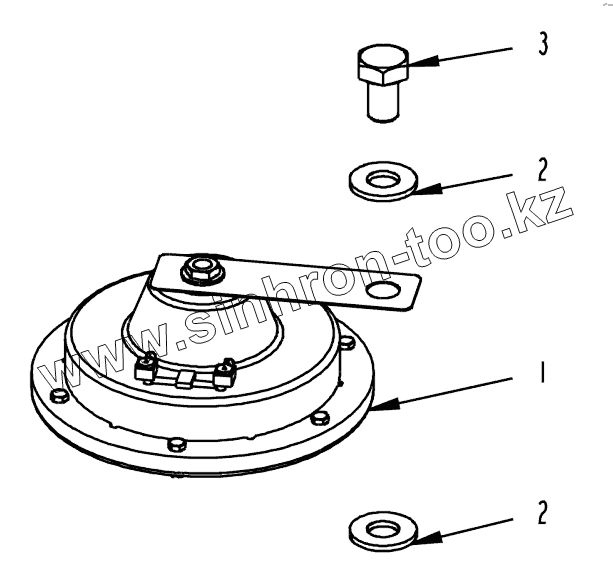 3

2

www.sinhron-too.kz

1

2