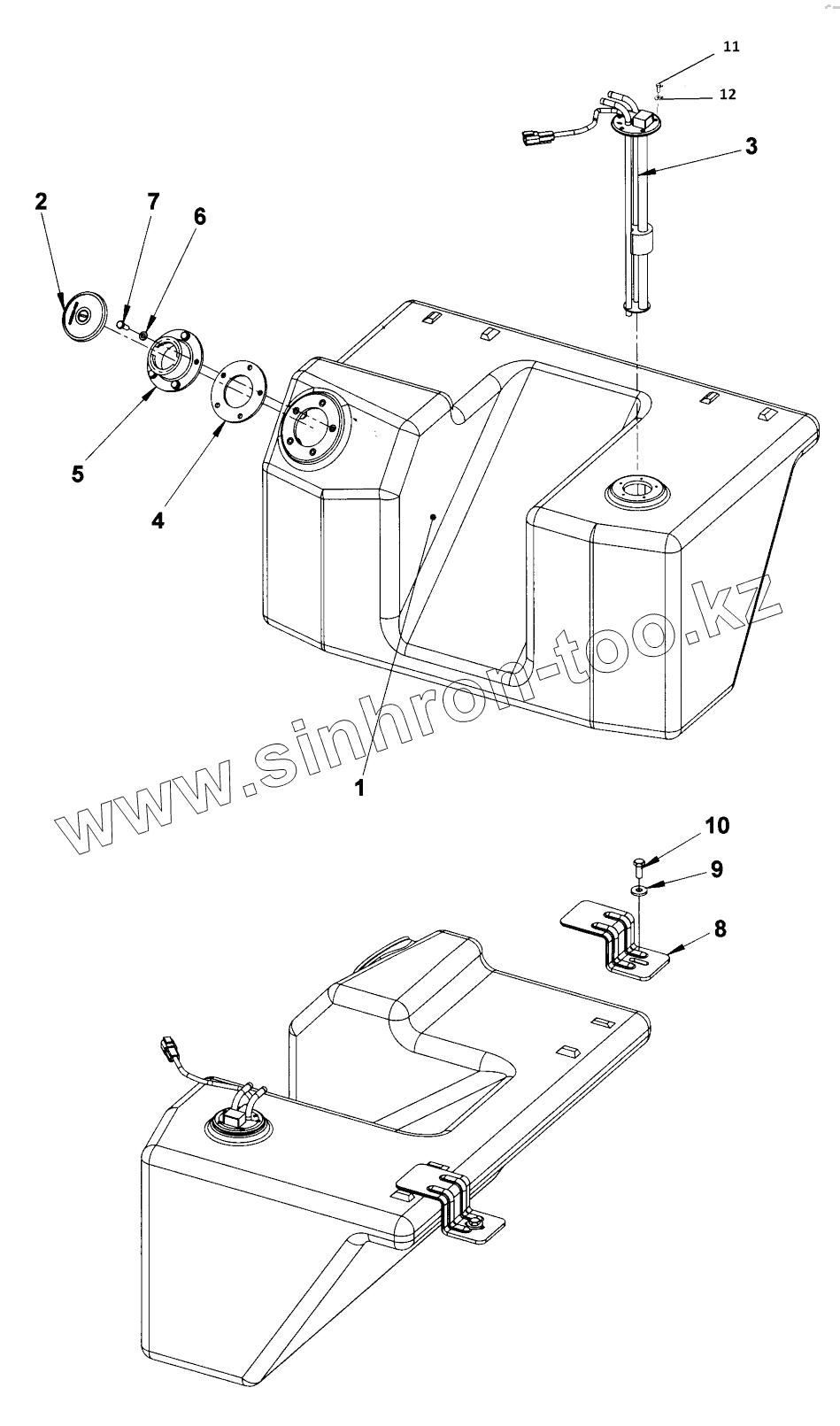 11
12
3
2
7
6
5
4
1
www.sinhron-too.kz
10
9
8