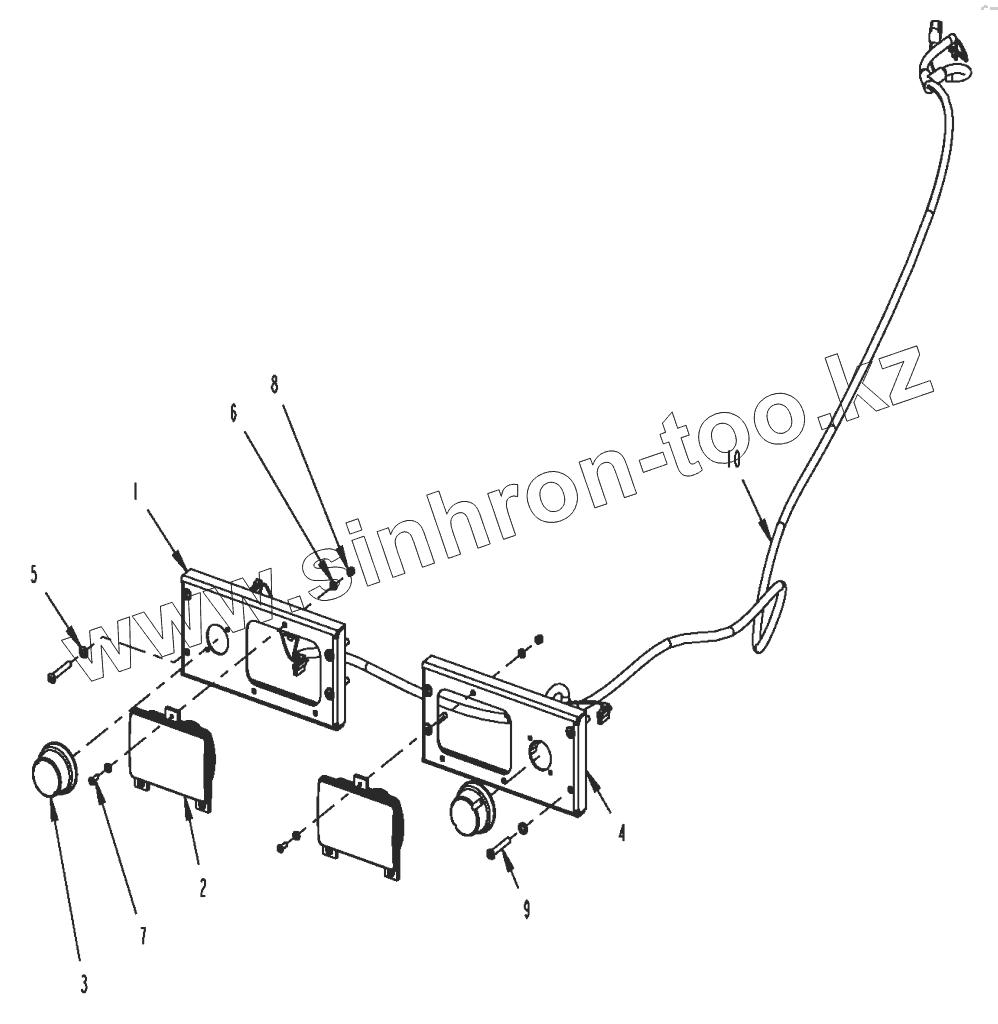 www.sinhron-too.kz

8
6
1
5
10
4
2
9
7
3