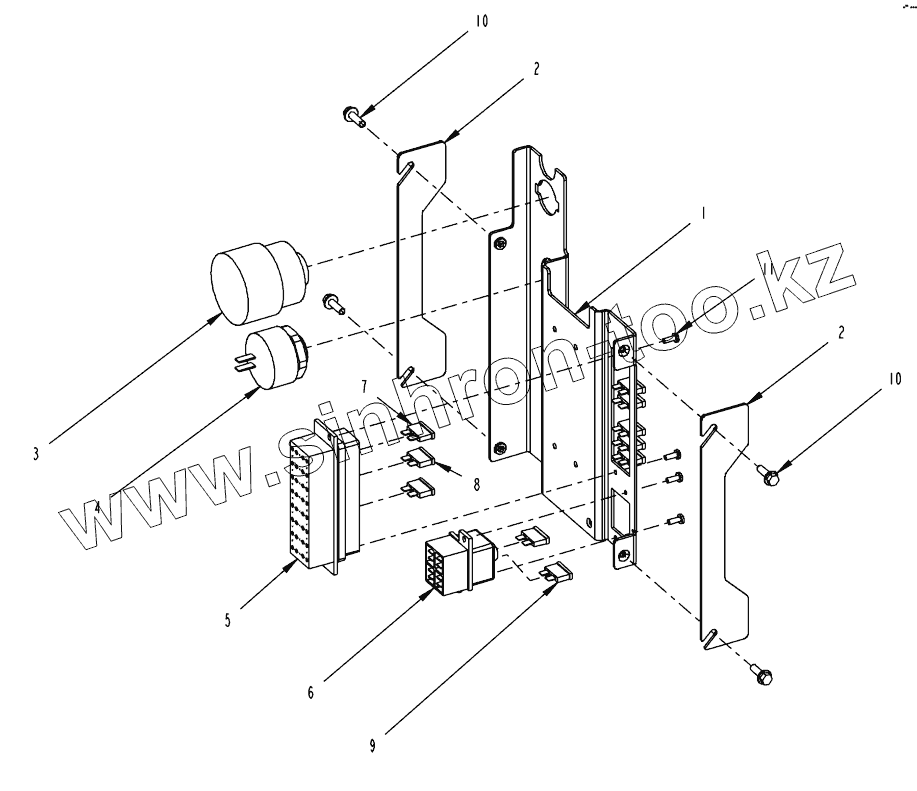 10
2
1
11
2
10
3
4
7
8
5
6
9
www.sinhron-too.kz