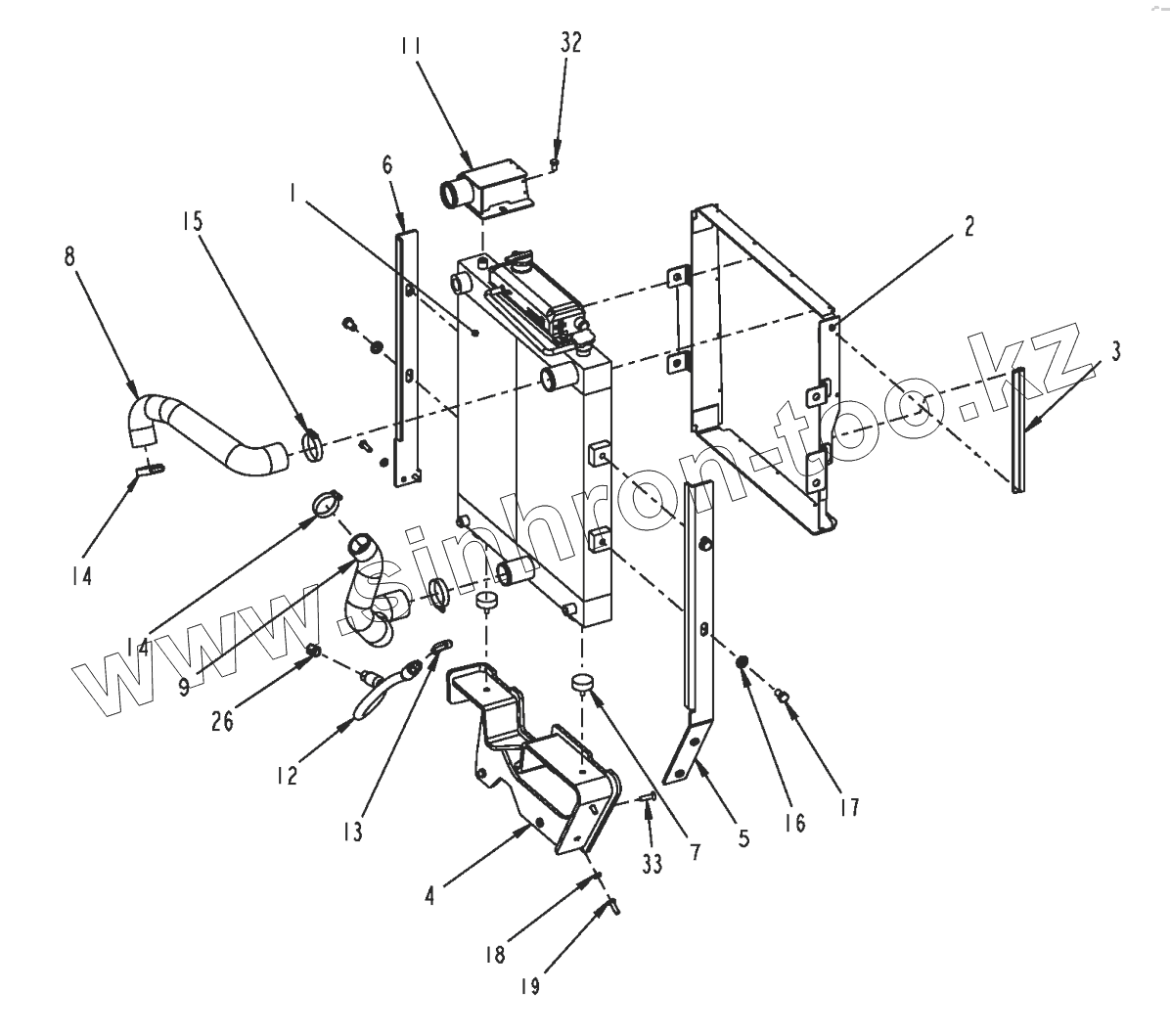 11
32
6
1
15
8
2
3
14
14
9
26
12
13
4
33
7
5
16
17
18
19
www.sinhron-too.kz