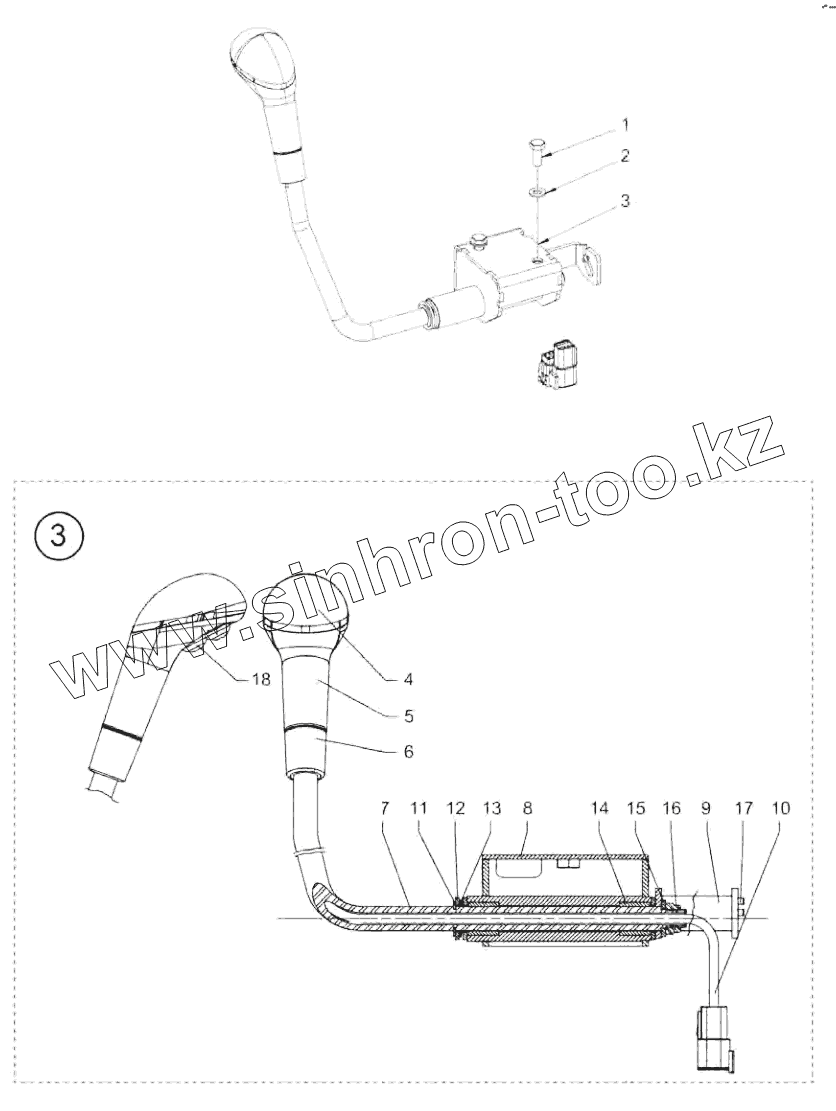 1
2
3

www.sinhron-too.kz

3

18

4
5
6

7 11 12 13 8 14 15 16 9 17 10