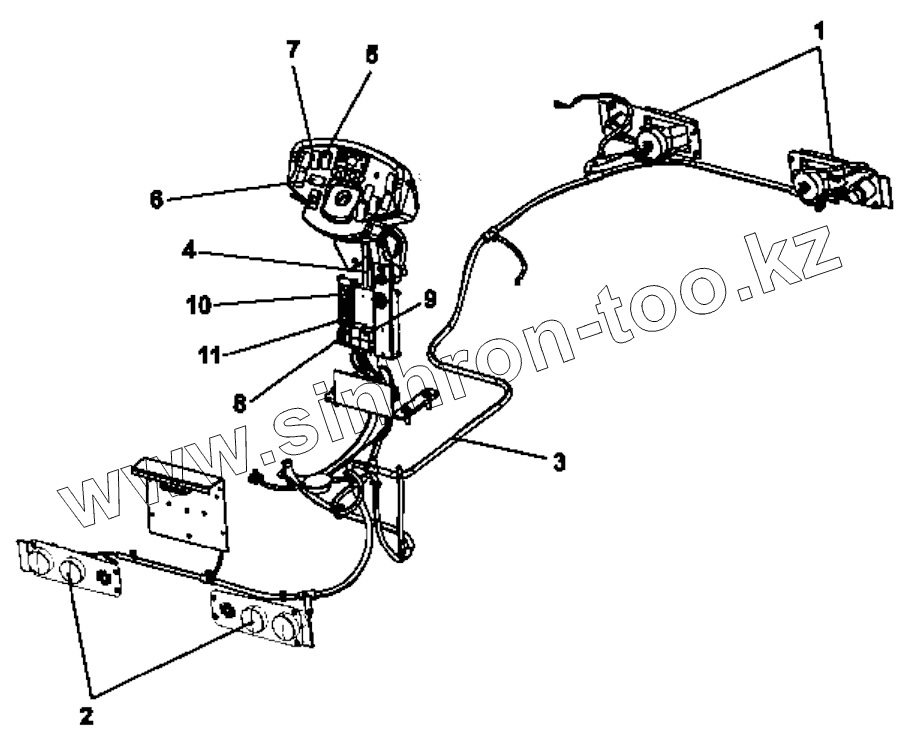 7
5
1
6
4
10
9
11
8
3
2
www.sinhron-too.kz