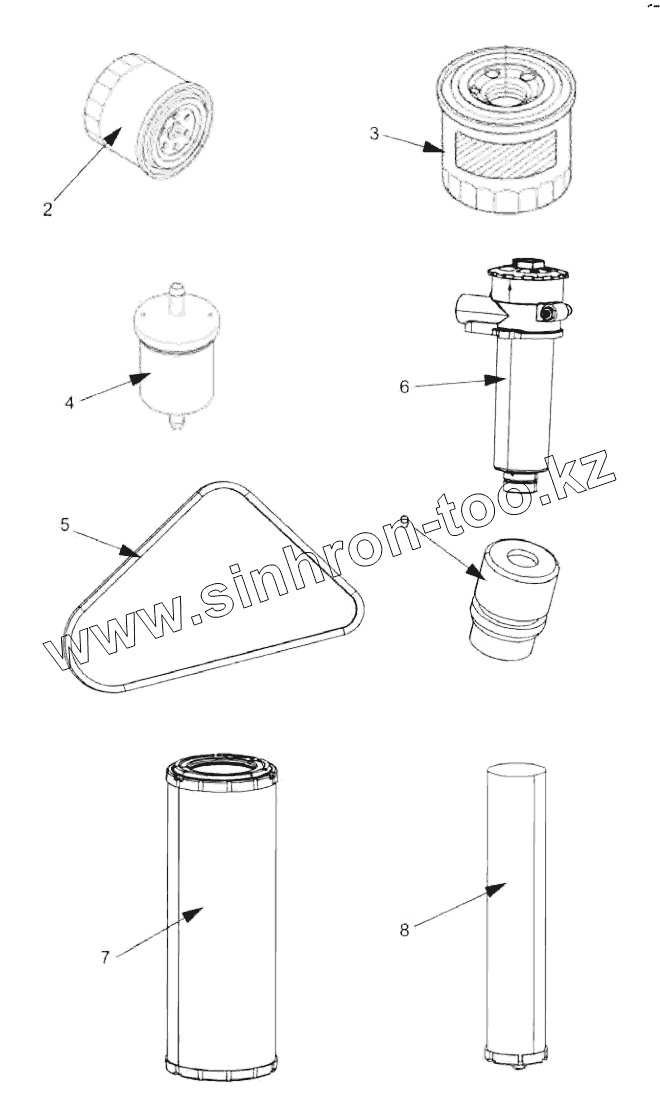 2
3
4
6
5
9
www.sinhron-too.kz
7
8