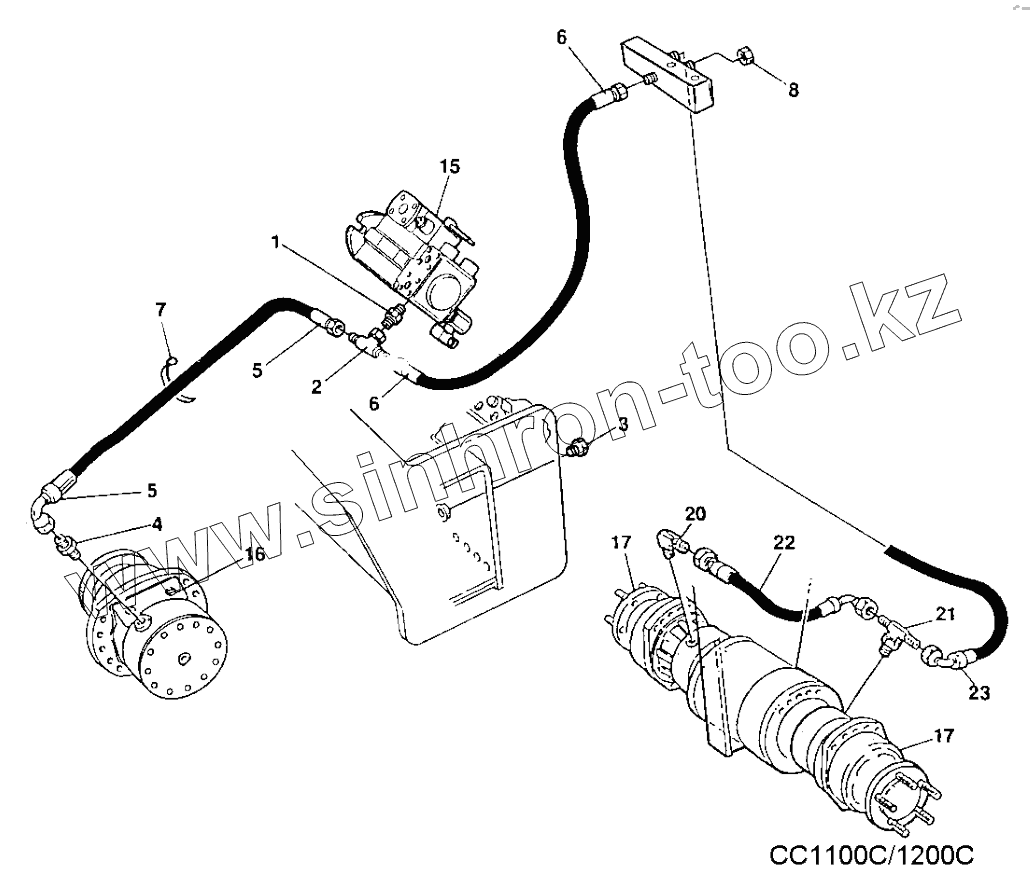 6
8
15
1
7
5
2
6
3
5
4
16
20
17
22
21
23
17
www.sinhron-too.kz
CC1100C/1200C