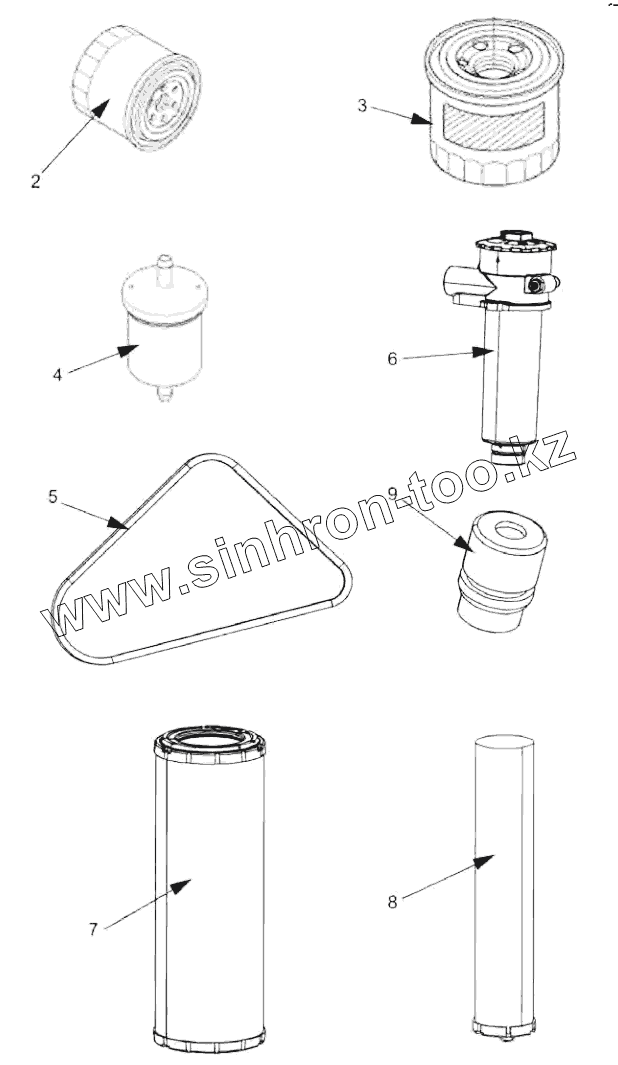 2
3
4
6
5
9
www.sinhron-too.kz
7
8