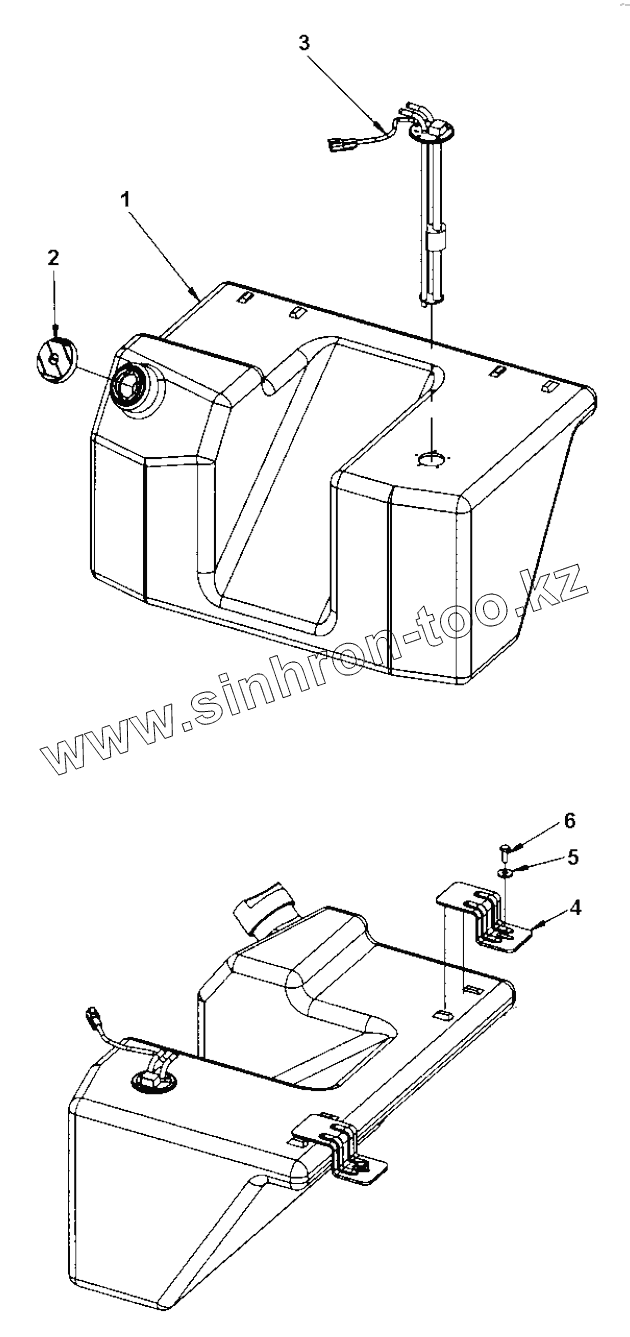 3
1
2
www.sinhron-too.kz
6
5
4