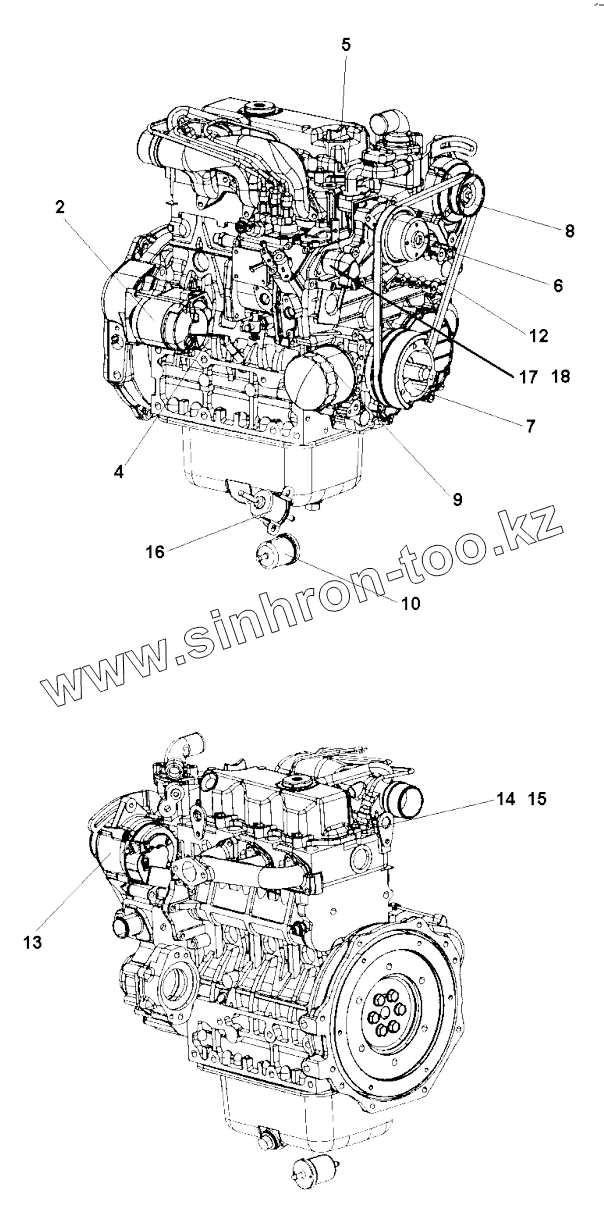 5
2
8
6
12
17 18
7
4
9
16
10
www.sinhron-too.kz
14 15
13