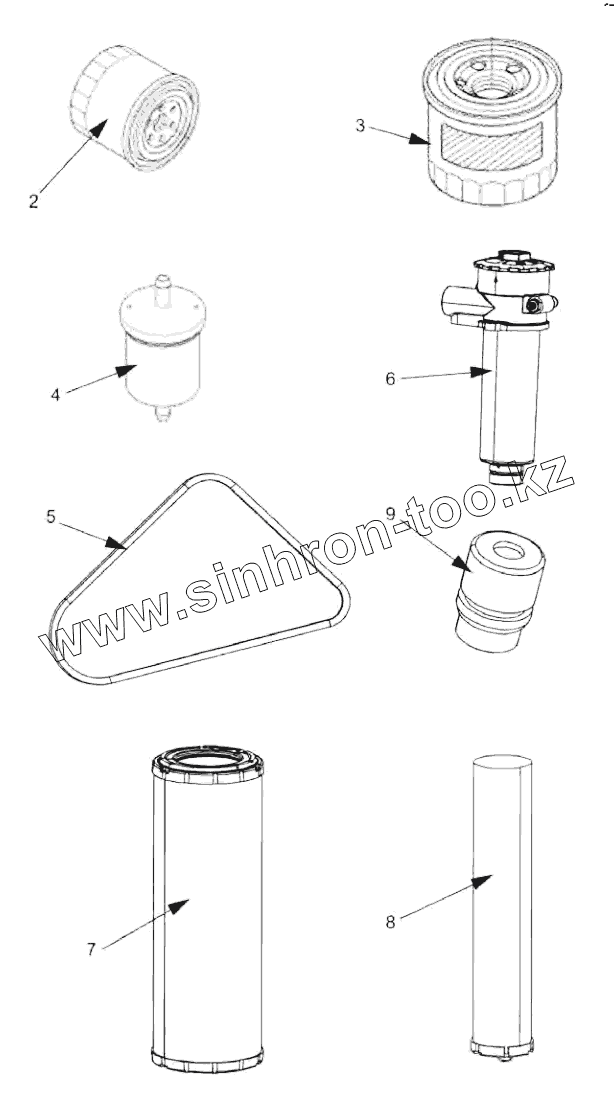 2

3

4

6

5

9

www.sinhron-too.kz

7

8