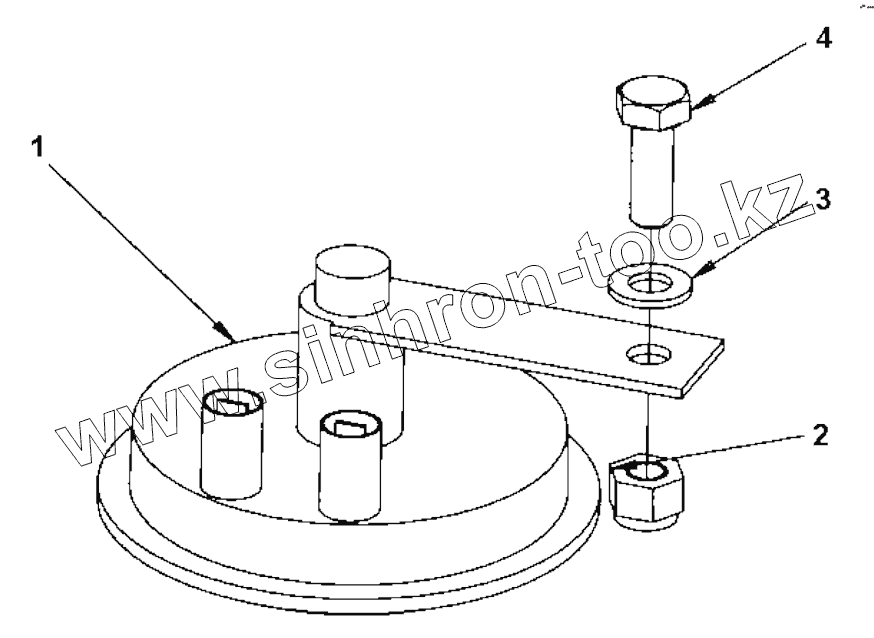 4
1
3
www.sinhron-too.kz
2