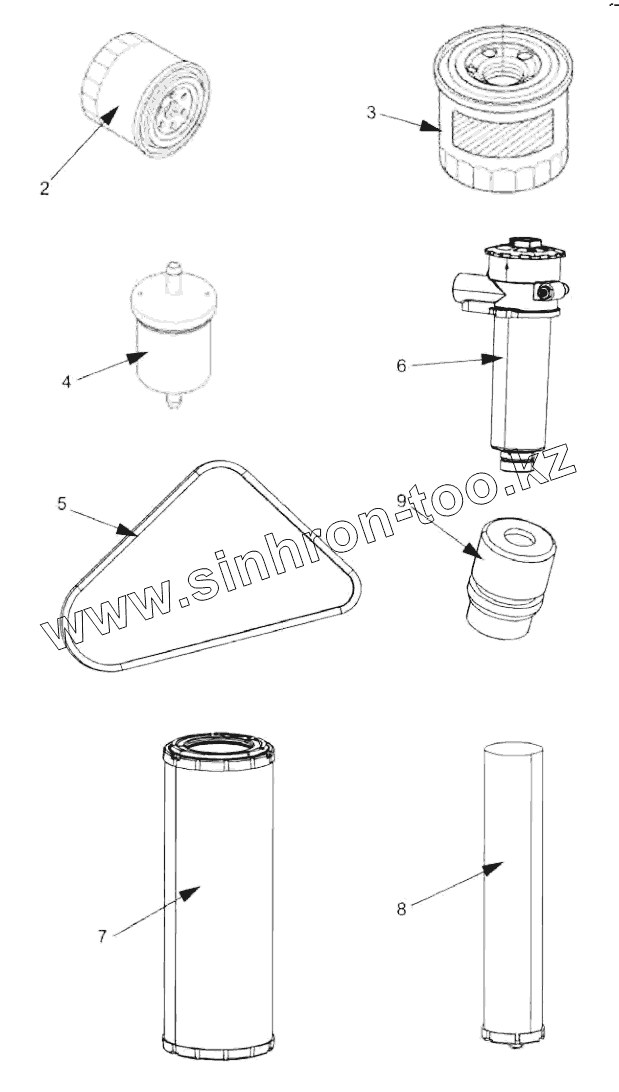 2

3

4

6

5

9

www.sinhron-too.kz

7

8