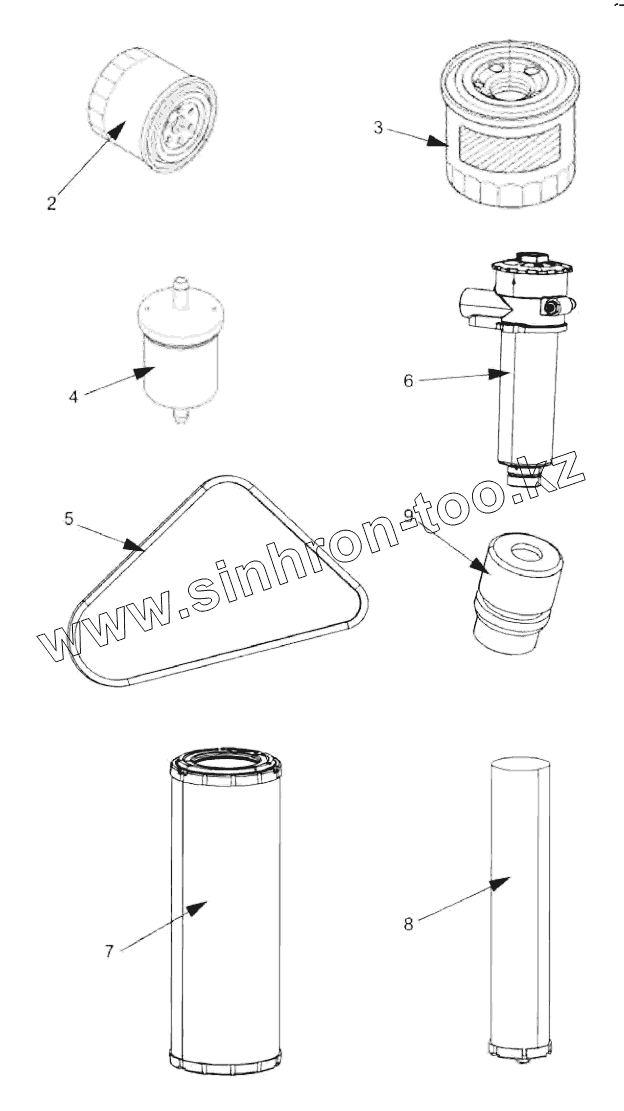 2

3

4

6

5

9

www.sinhron-too.kz

7

8