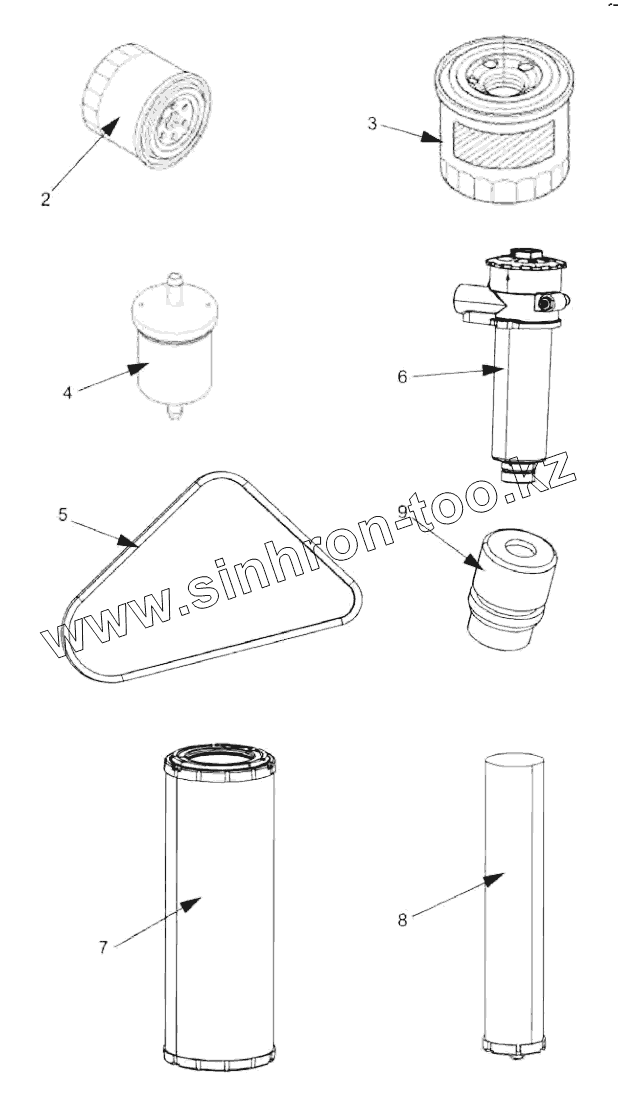 2

3

4

6

5

9

www.sinhron-too.kz

7

8