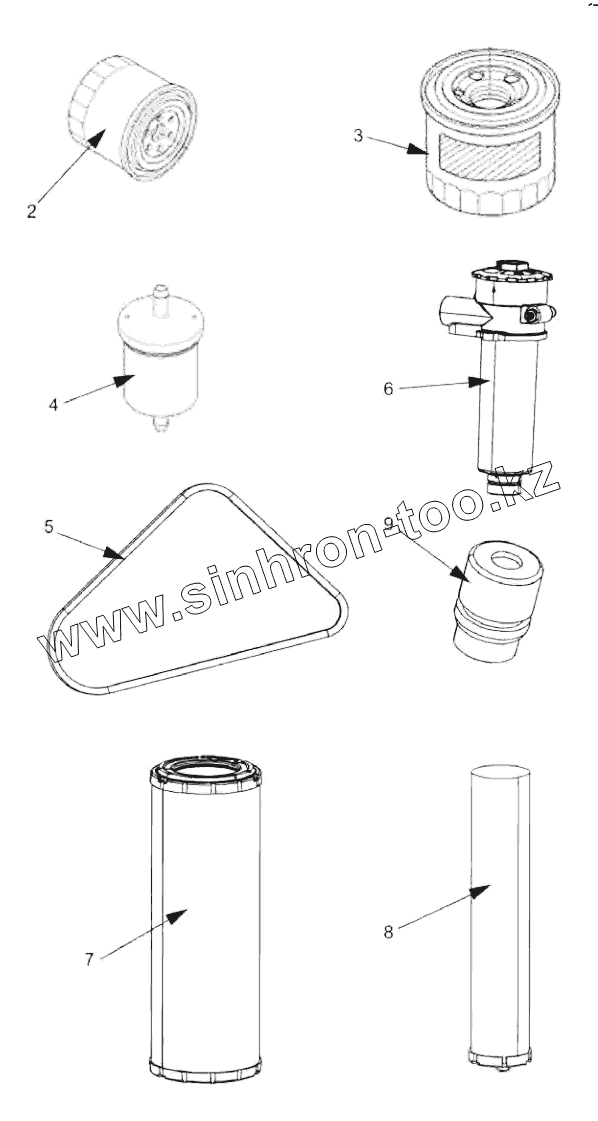 2

3

4

6

5

9

www.sinhron-too.kz

7

8