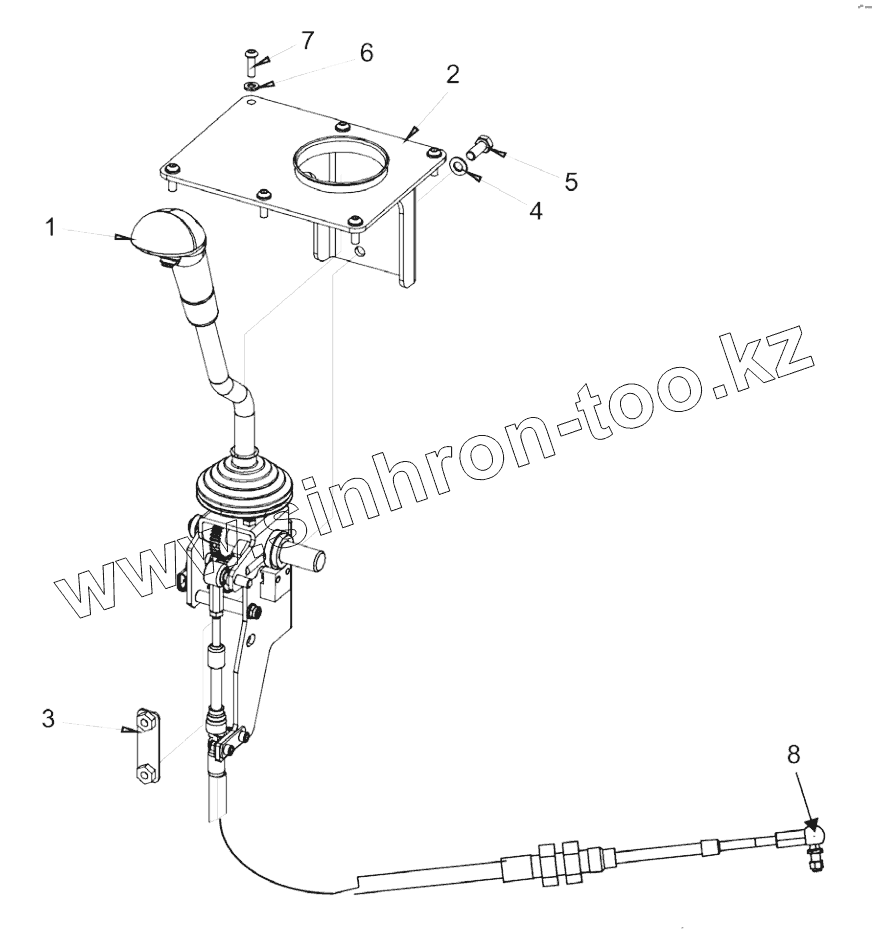 7
6
2
5
4
1
www.sinhron-too.kz
3
8