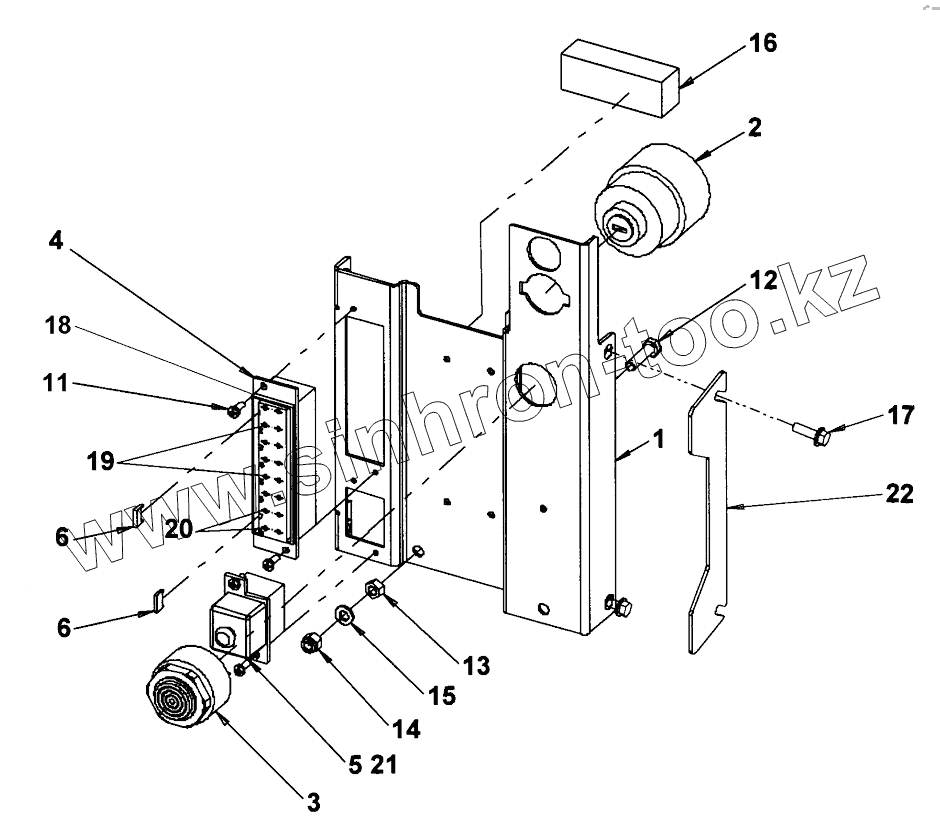 16
2
4
12
18
11
17
19
1
22
6
20
6
13
15
14
5 21
3
www.sinhron-too.kz