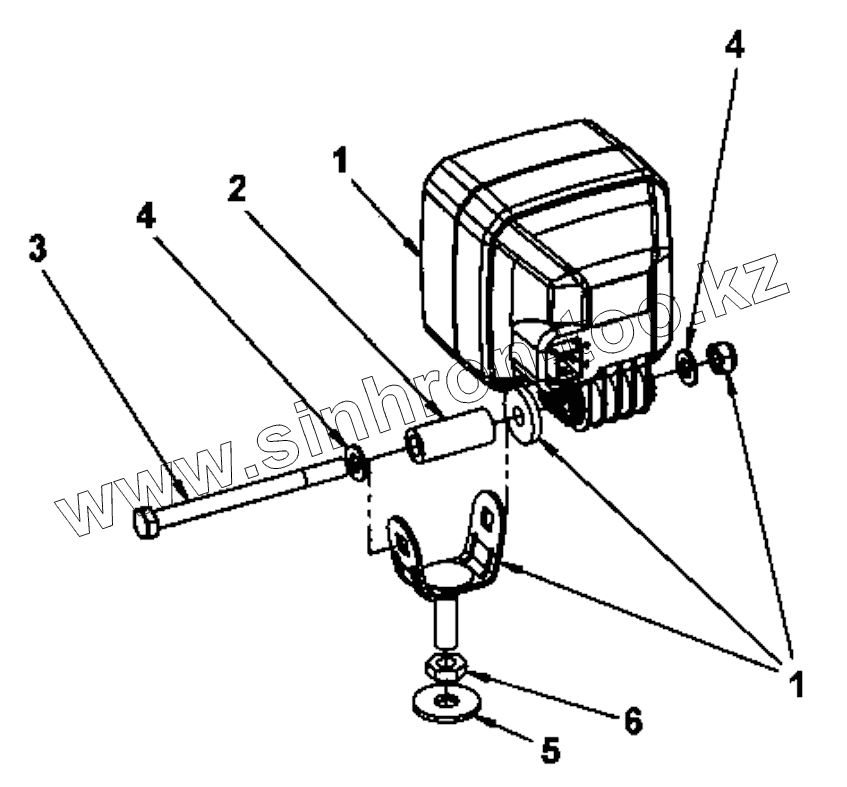 4
1
2
4
3
www.sinhrontoo.kz
1
6
5