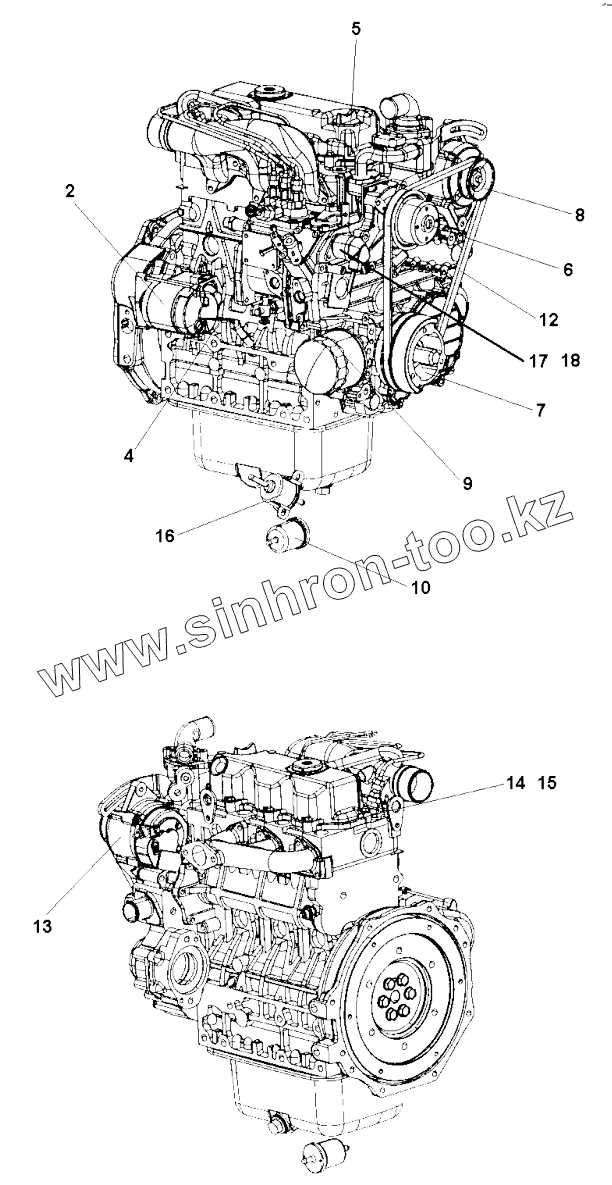 5
2
8
6
12
17 18
7
4
9
16
10
www.sinhron-too.kz
14 15
13