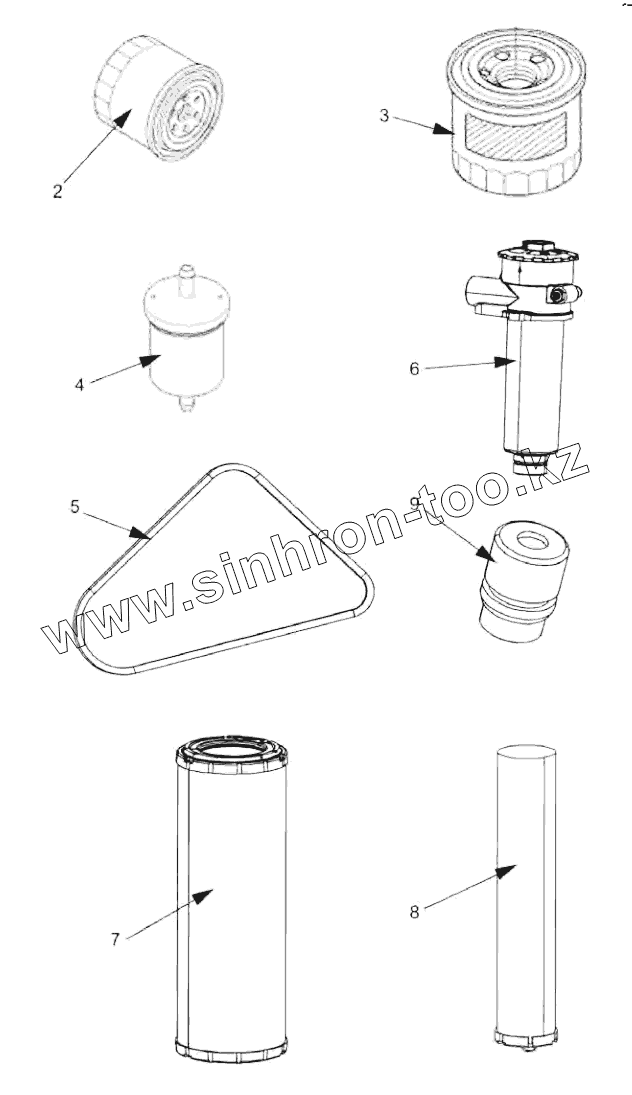 2

3

4

6

5

9

www.sinhron-too.kz

7

8