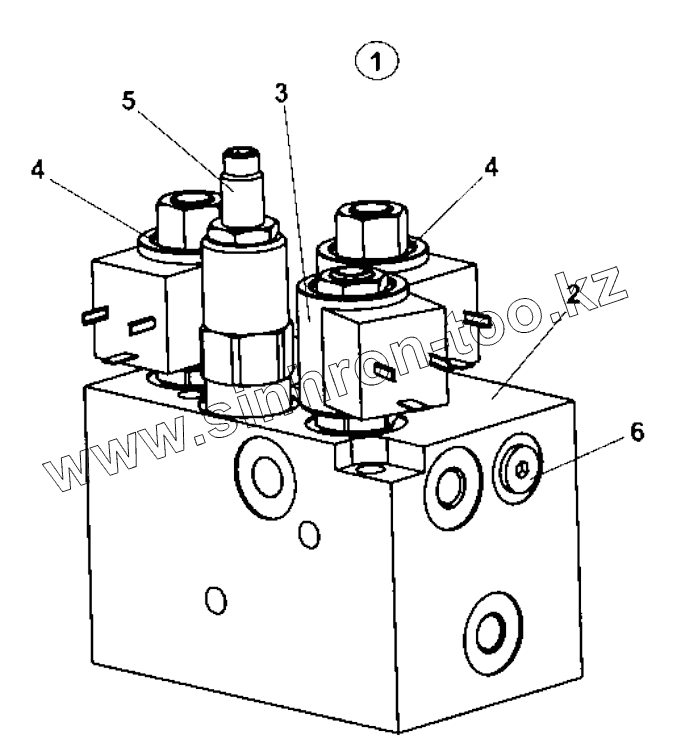 1

5

3

4

4

2

6

www.simron-too.kz