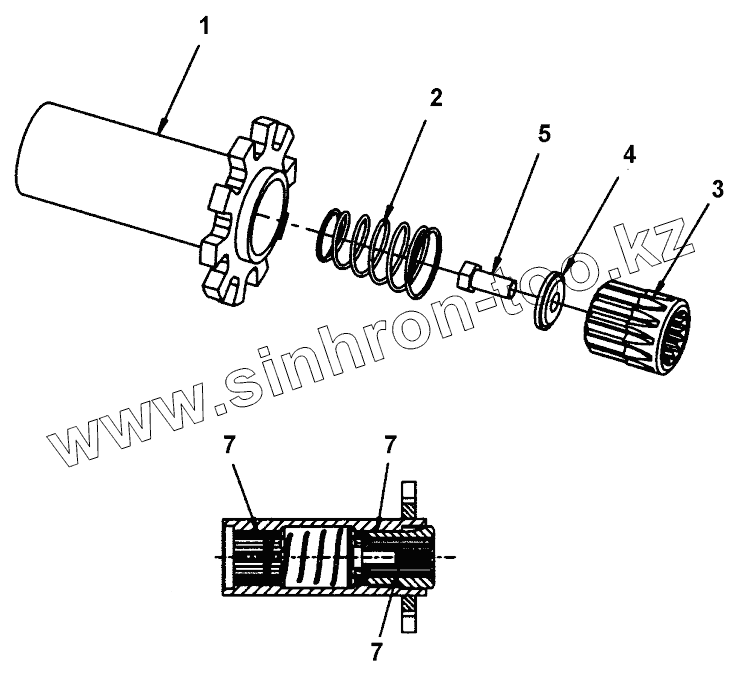 1
2
5
4
3
www.sinhron-too.kz
7
7
7