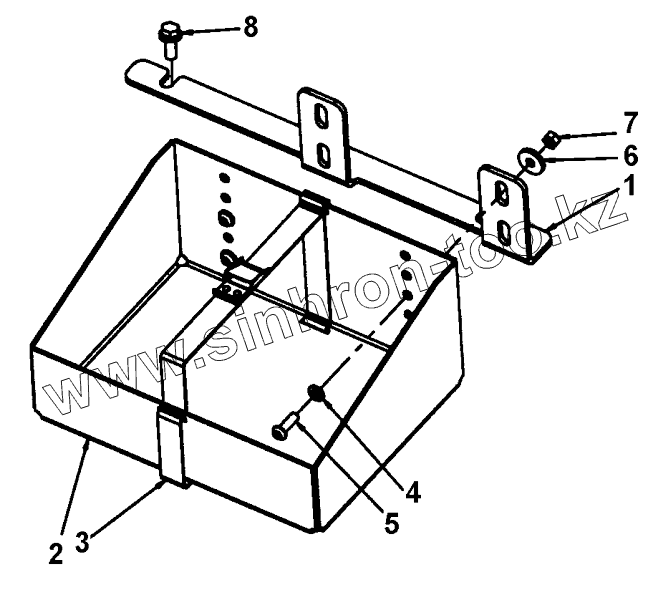 8
7
6
1
www.sinhron-too.kz
4
5
2
3