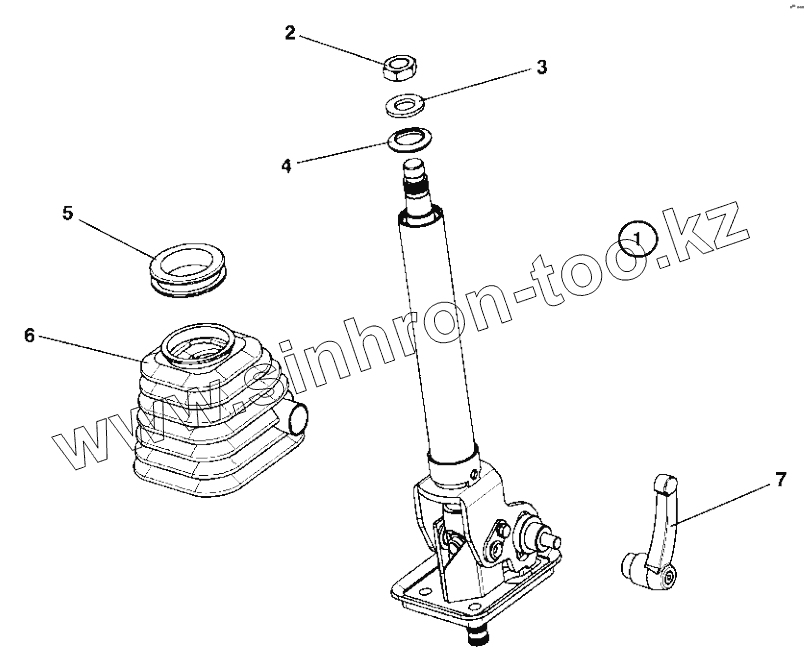 2
3
4
5
1
6
7
www.sinhron-too.kz