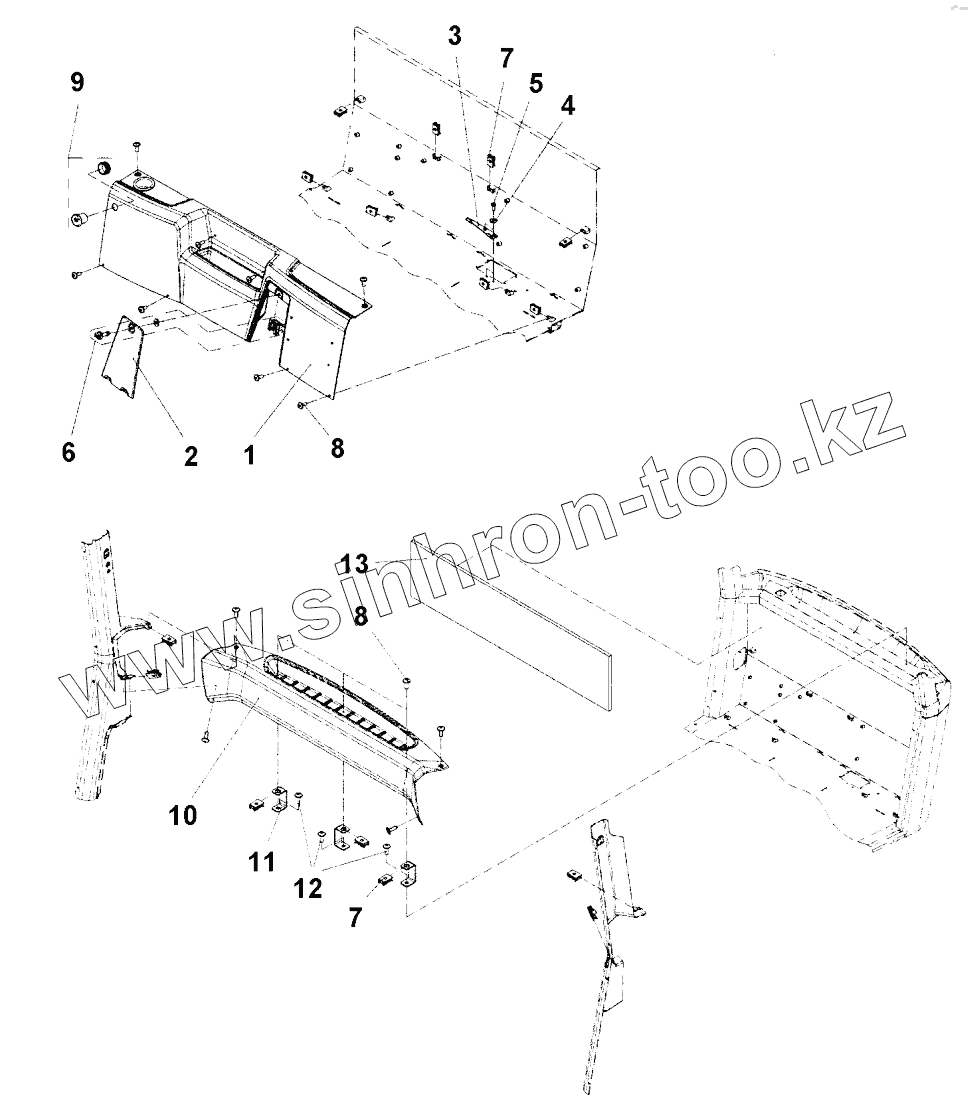 9
3
7
5
4
6
2
1
8
www.sinhron-too.kz
13
8
10
11
12
7