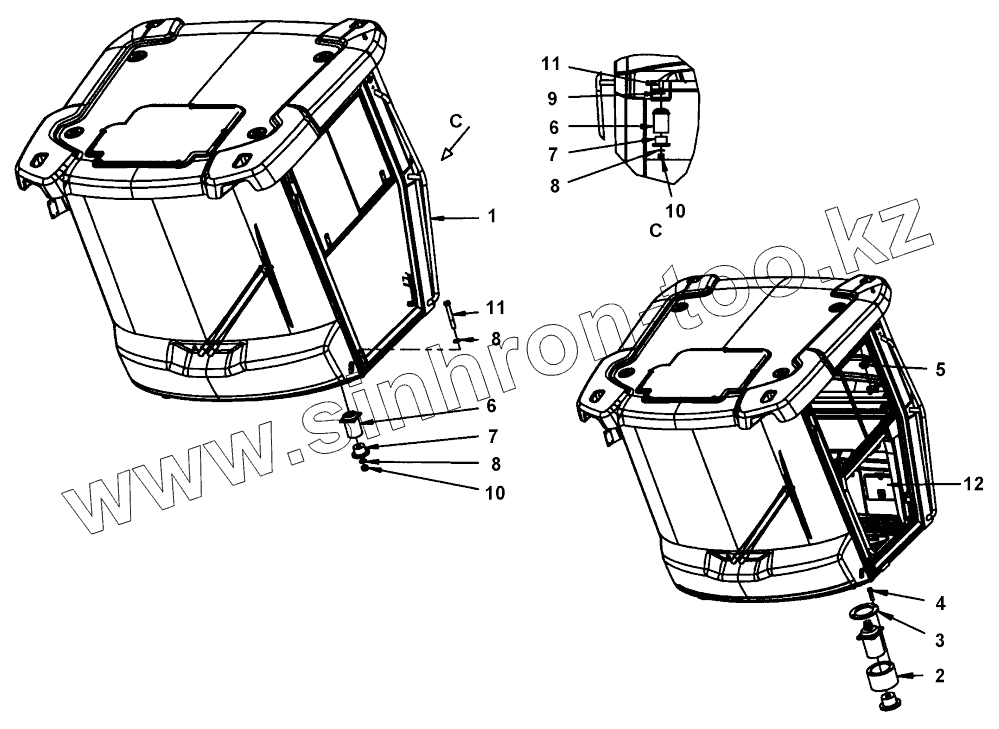 C
1
11
8
6
7
8
10
11
9
6
7
8
10
C
www.sinhron-too.kz
5
12
4
3
2