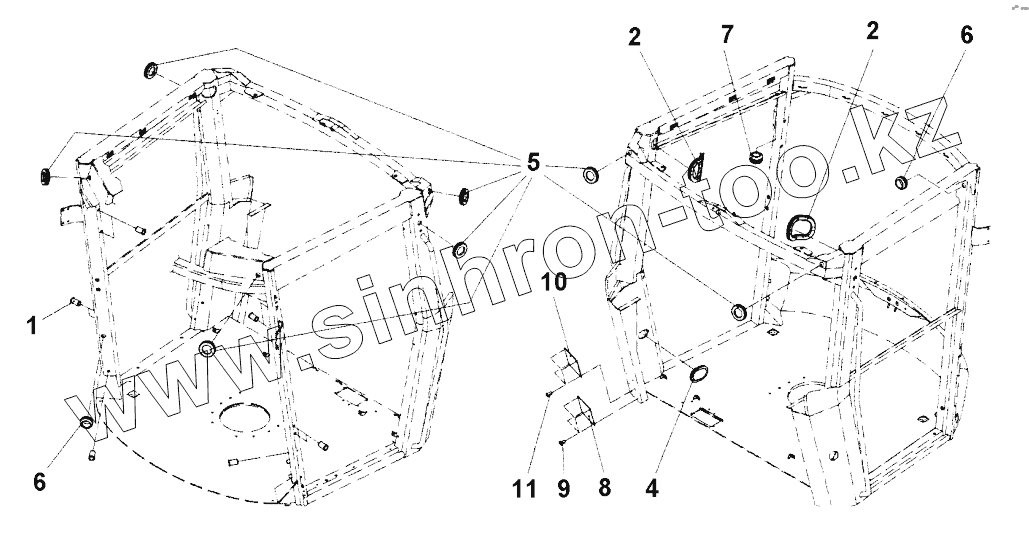 2
7
2
6
5
10
1
6
11
9
8
4
www.sinhron-too.kz