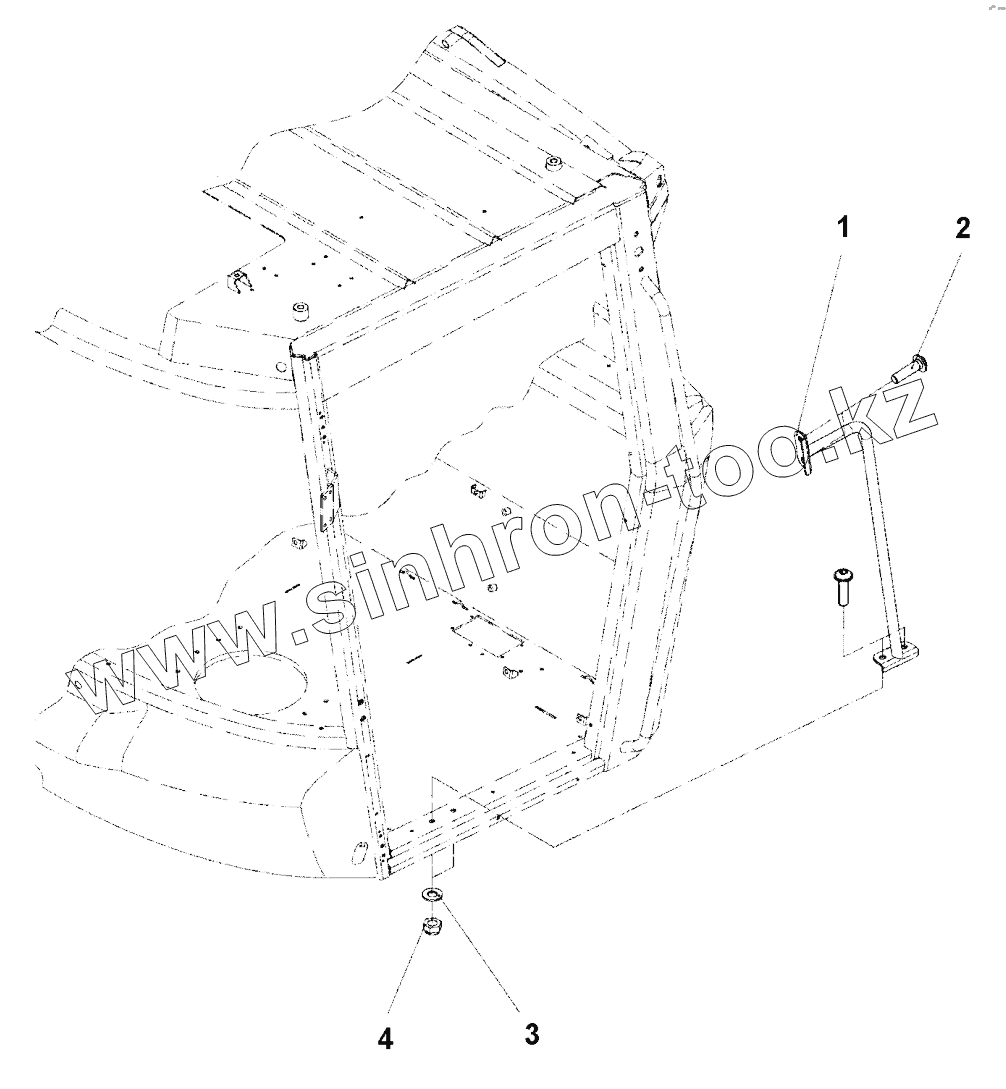 1
2
www.sinhron-too.kz
4
3