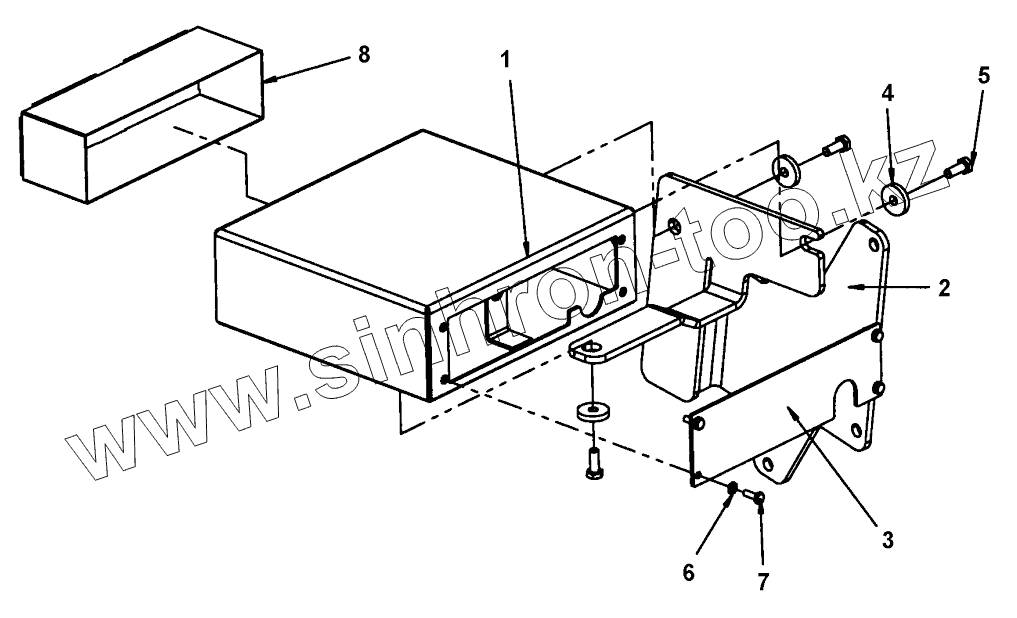 8
1
4
5
2
3
6
7
www.sinhron-too.kz