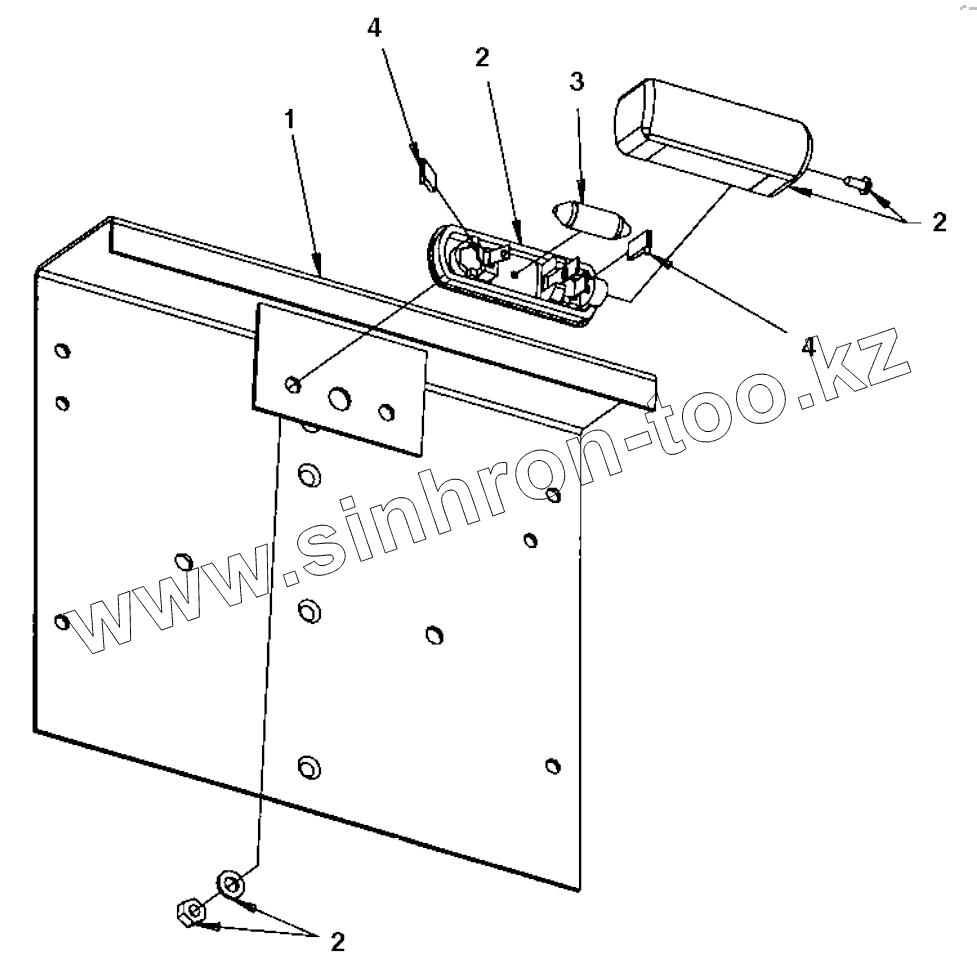 4
2
3
1
2
4
www.sinhron-too.kz
2