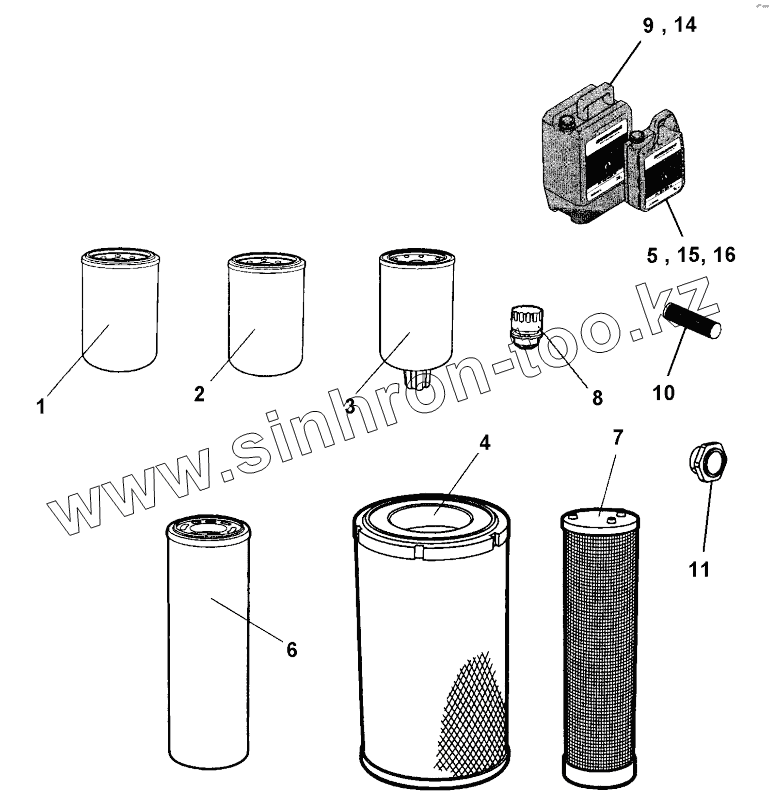 9 , 14

5 , 15, 16

1

2

3

8

10

www.sinhron-too.kz

4

7

11

6