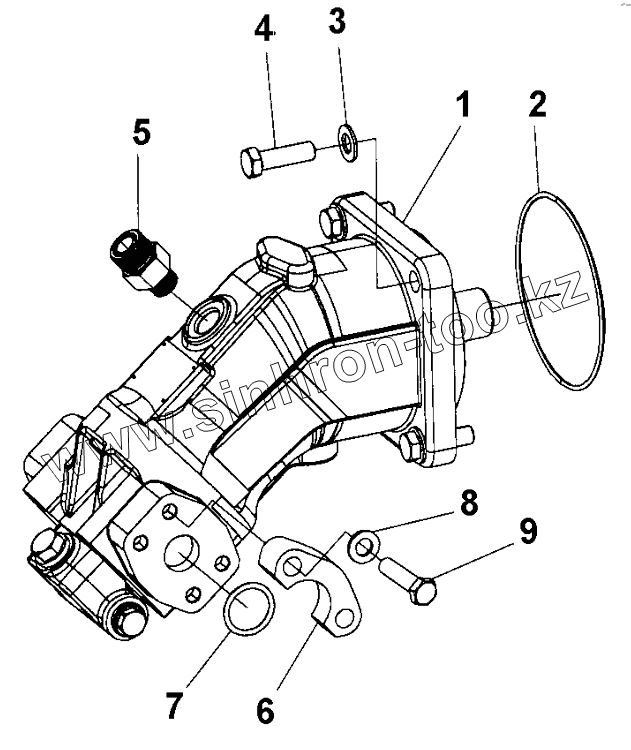 4
3
1
2
5
www.sinhron-too.kz
8
9
7
6