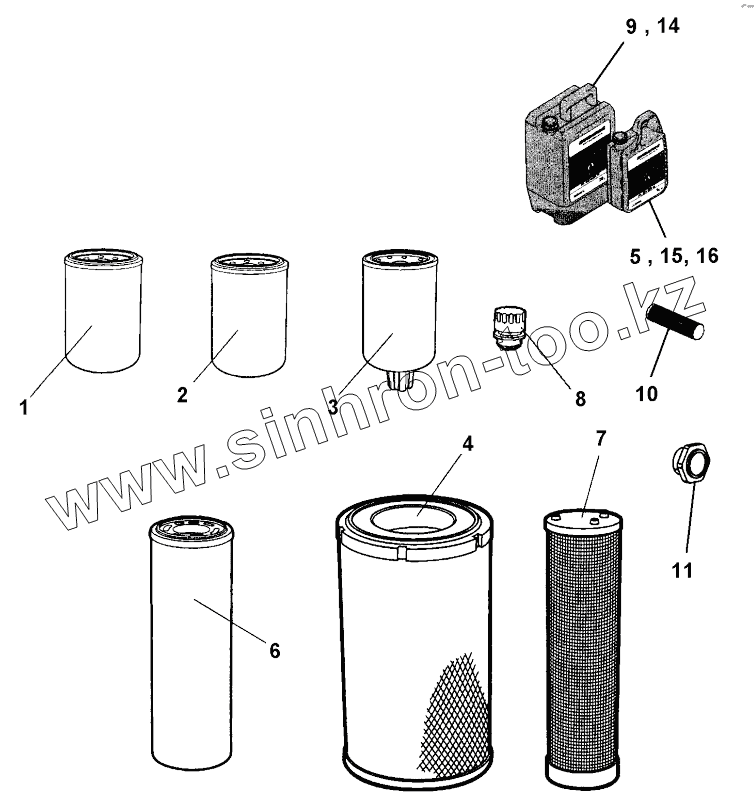 9 , 14

5 , 15, 16

1

2

3

8

10

www.sinhron-too.kz

4

7

11

6