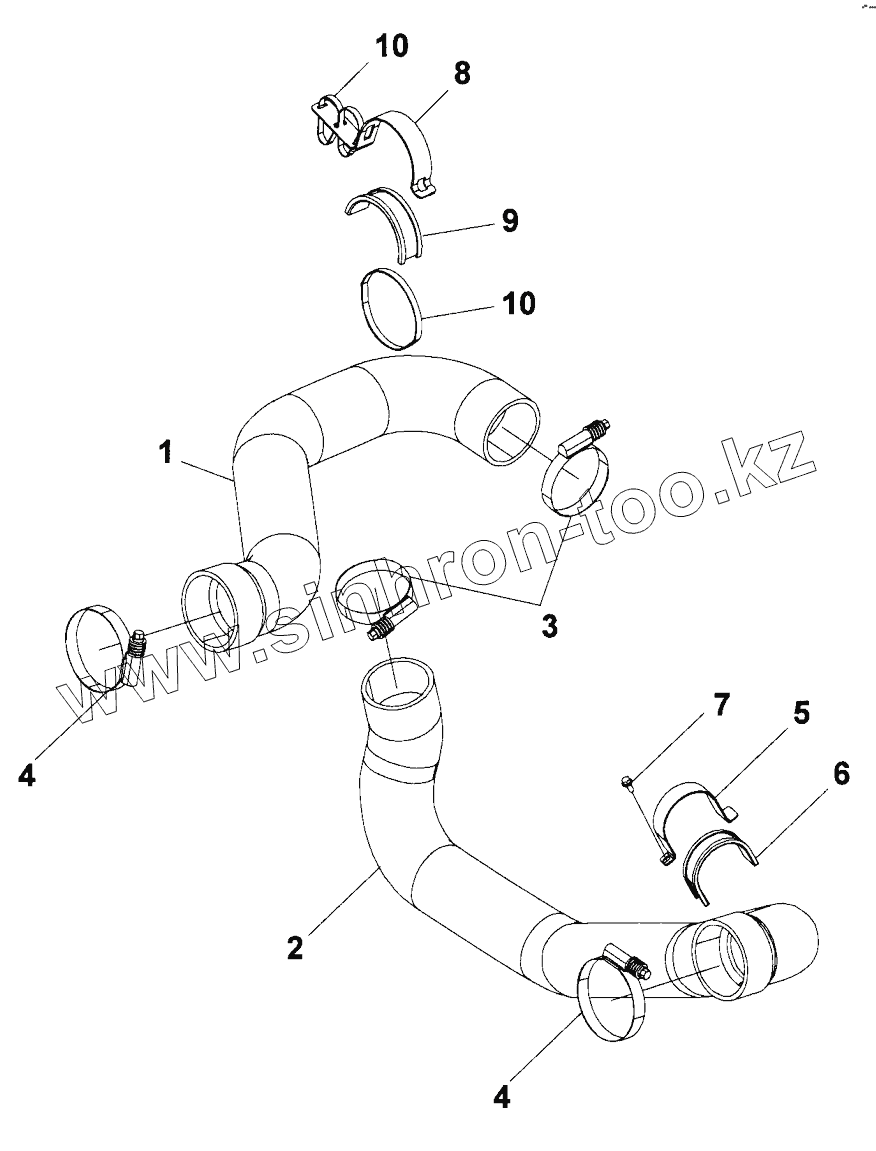 10
8
9
10
1
www.sinhron-too.kz
3
4
7
5
6
2
4